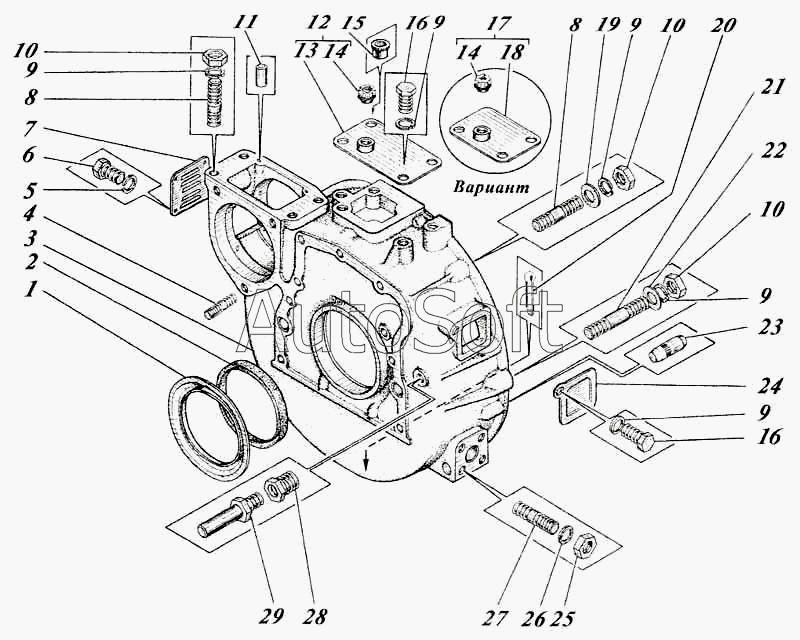 10
9
8
7
6
5
4
3
2
1
11
12
13 14
15
16 9
17
14 18
Вариант
8
19
9
10
20
21
22
10
9
23
24
9
16
AutoSoft
29
28
27
26
25