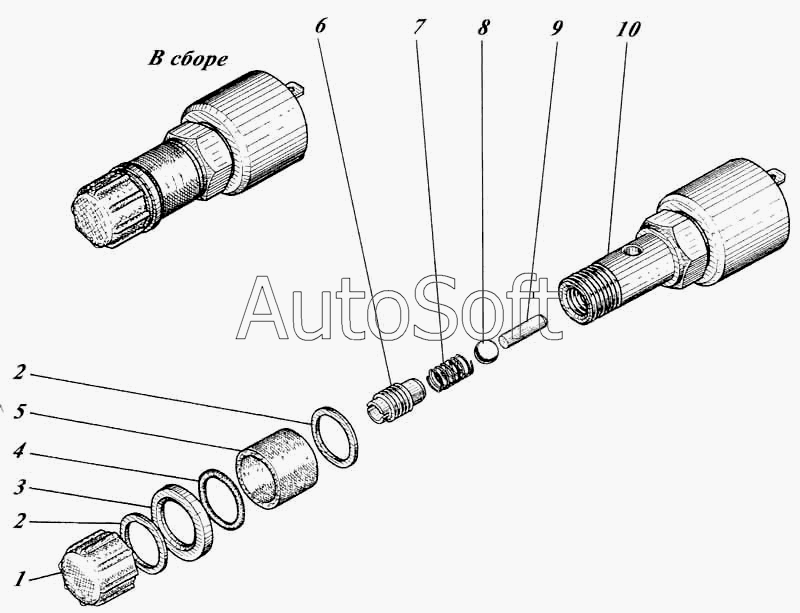 В сборе

6 7 8 9 10

AutoSoft

2
5
4
3
2
1