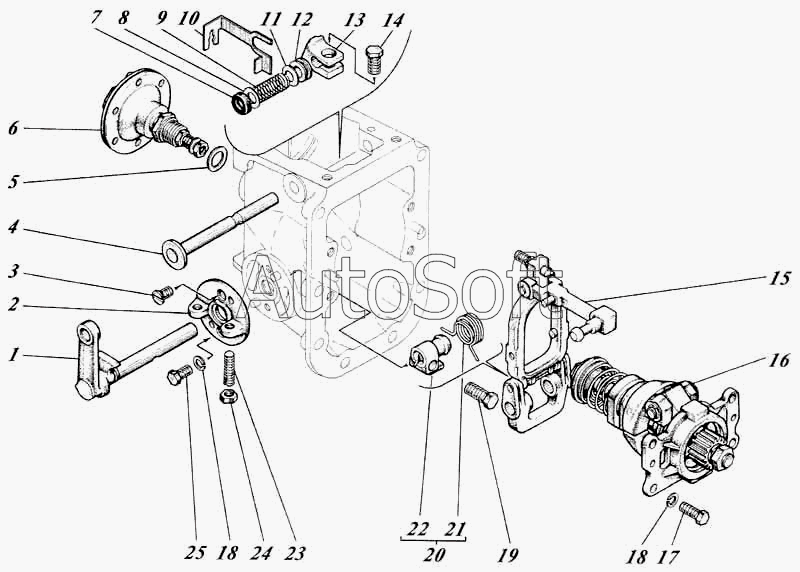 7 8 9 10 11 12 13 14
6
5
4
3
2
1
AutoSoft
15
16
25 18 24 23
22 21
20
19
18 17