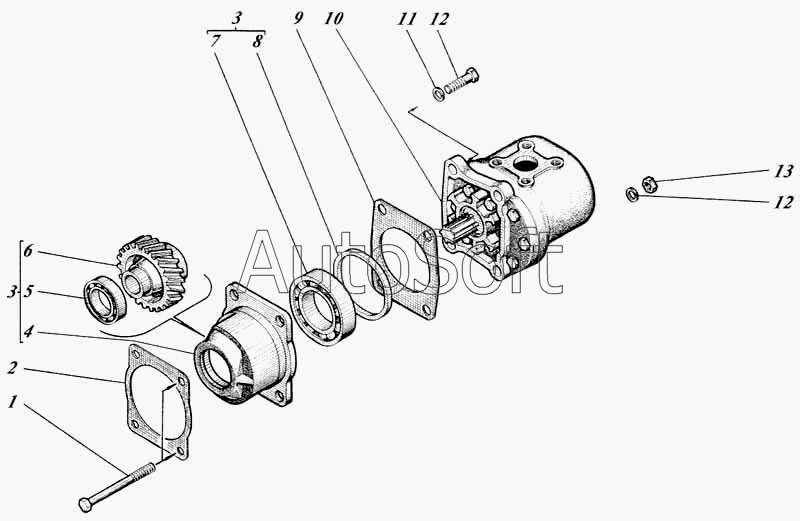 3
7 8
9
10
11
12
13
12
6
3 5
4
2
1
AutoSoft