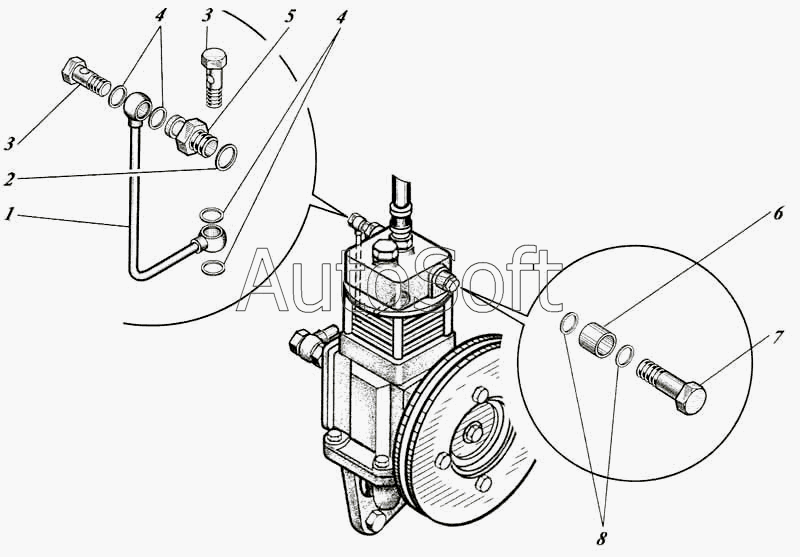 4
3
5
4
3
2
1
AutoSoft
6
7
8