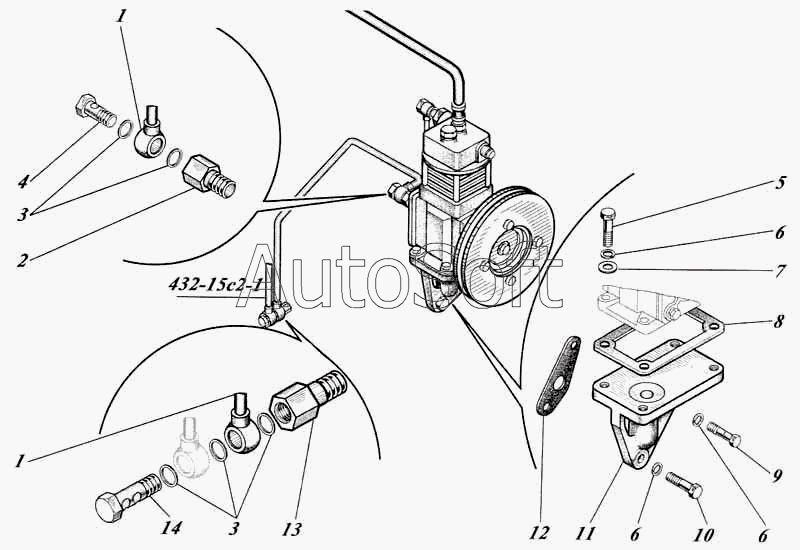 1
4
3
2
432-15с2-1
AutoSoft
5
6
7
8
1
14
3
13
12
11
6
10
9
6