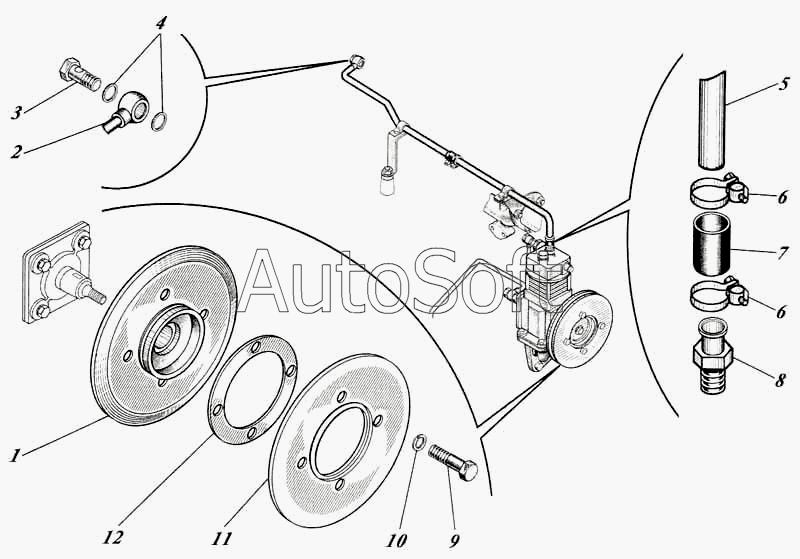 4
3
2
5
6
7
6
8
AutoSoft
1
12
11
10
9