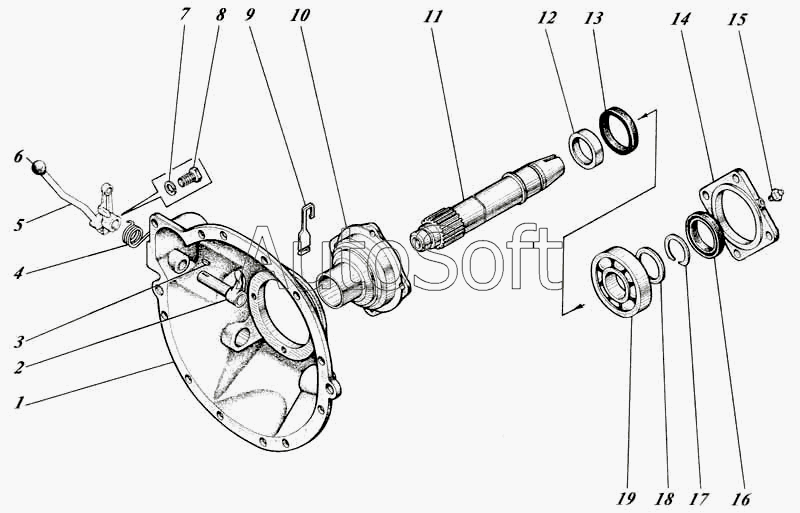 7 8 9 10 11 12 13 14 15
6
5
4
3
2
1
AutoSoft
19 18 17 16