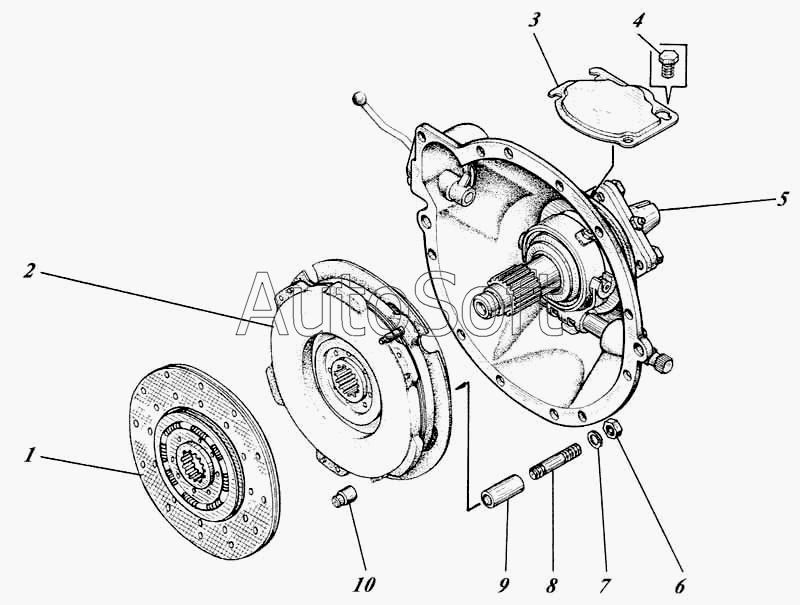 3
4
5
2
AutoSoft
1
10
9
8
7
6