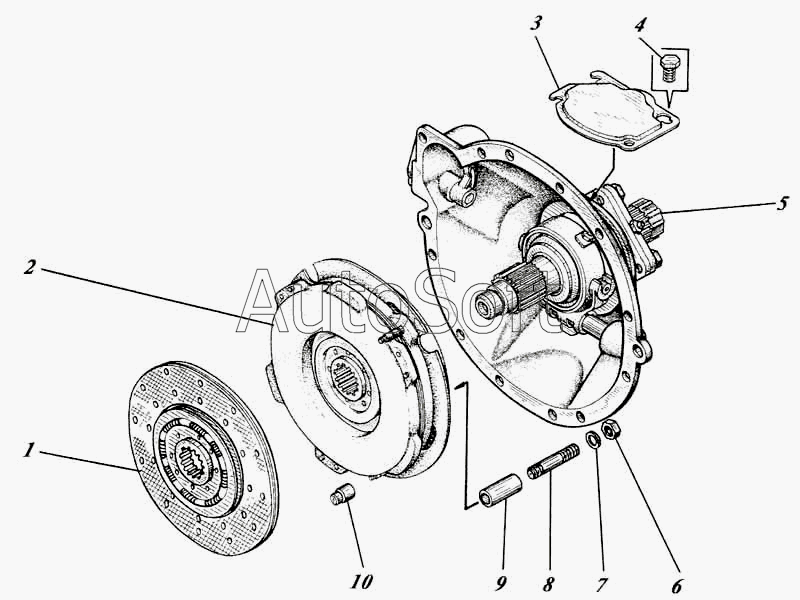 3
4
5
2
AutoSoft
1
10
9
8
7
6