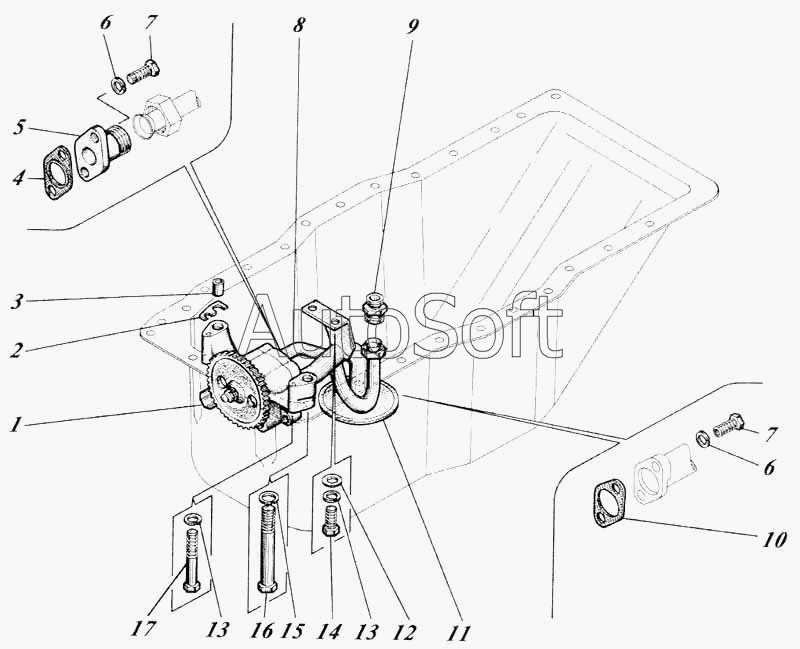 6 7 8 9 5 4 3 2 1 AutoSoft 7 6 10 17 13 16 15 14 13 12 11