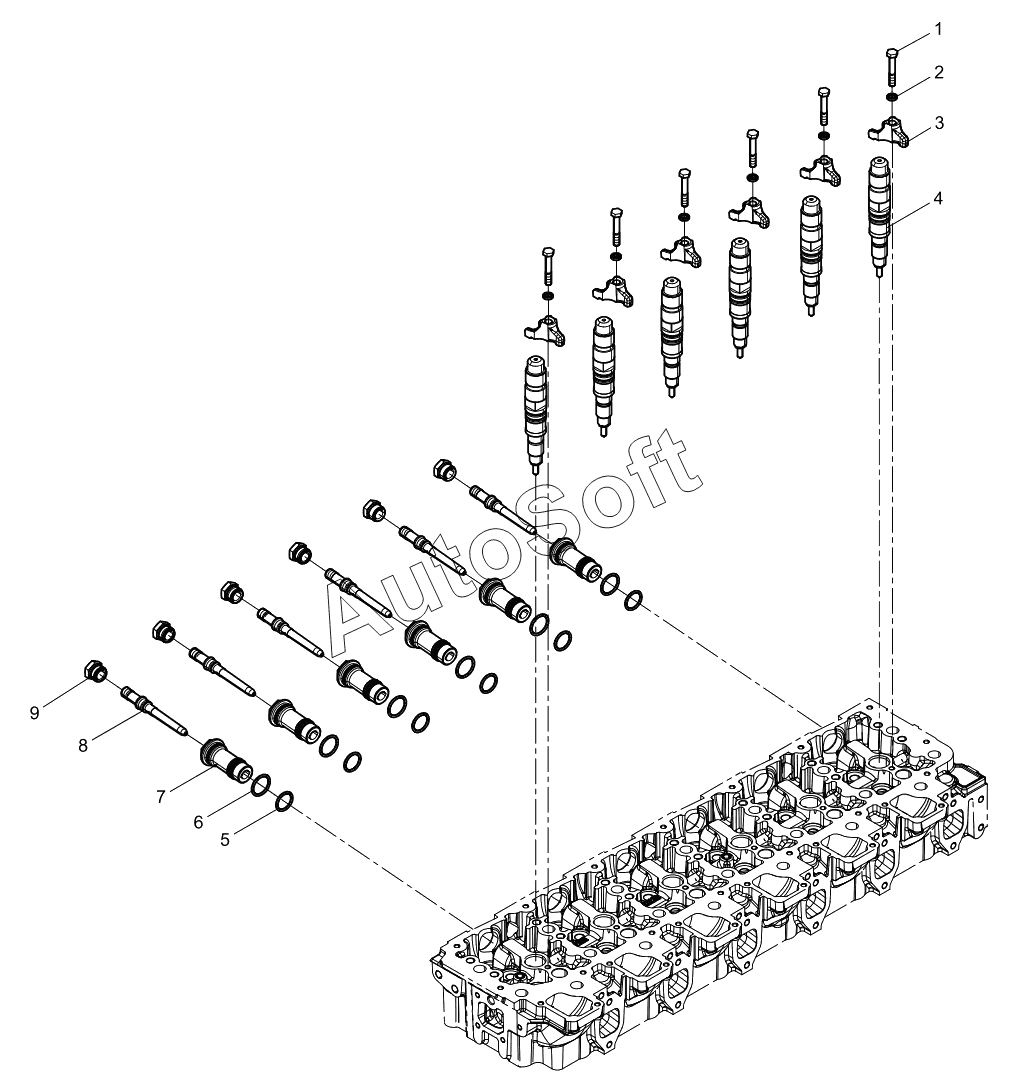 1
2
3
4
AutoSoft
9
8
7
6
5