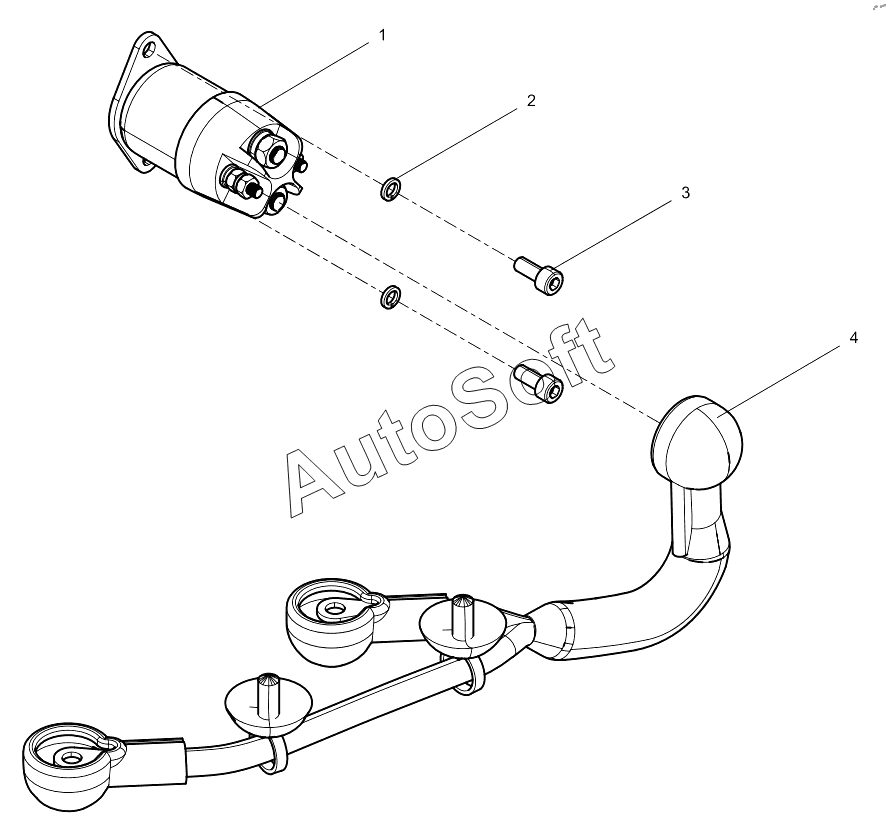 1
2
3
4
AutoSoft