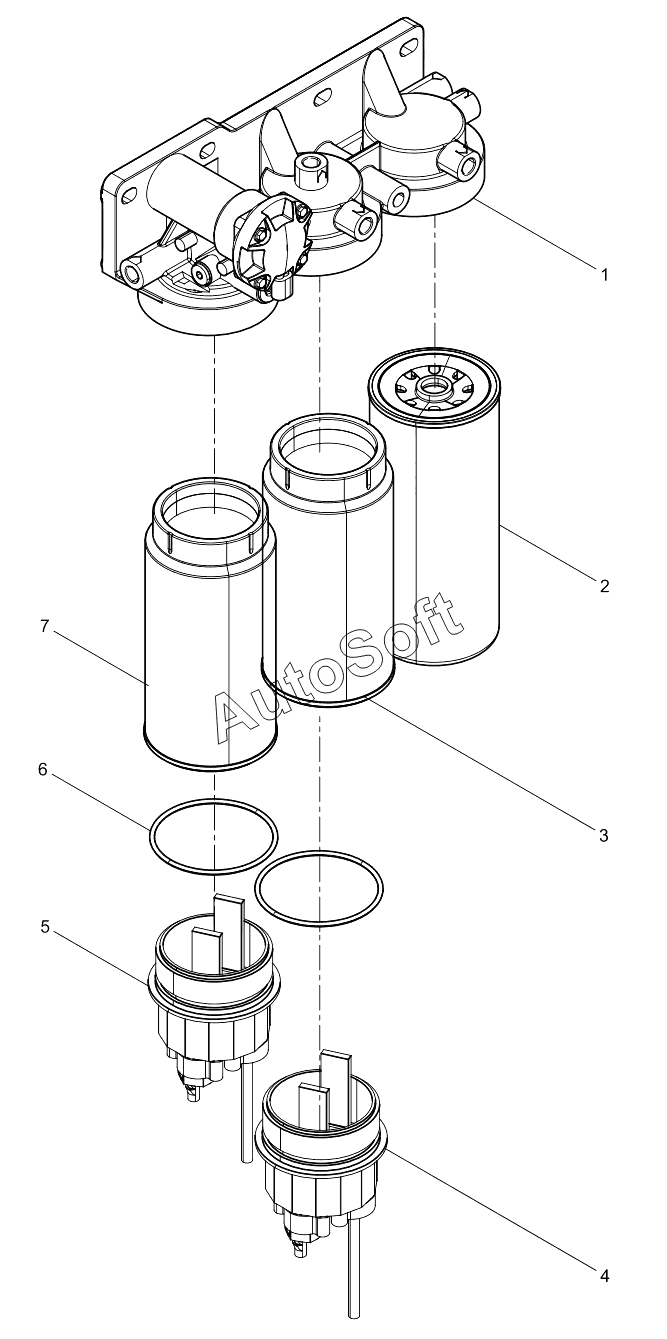 1
2
7
AutoSoft
6
3
5
4