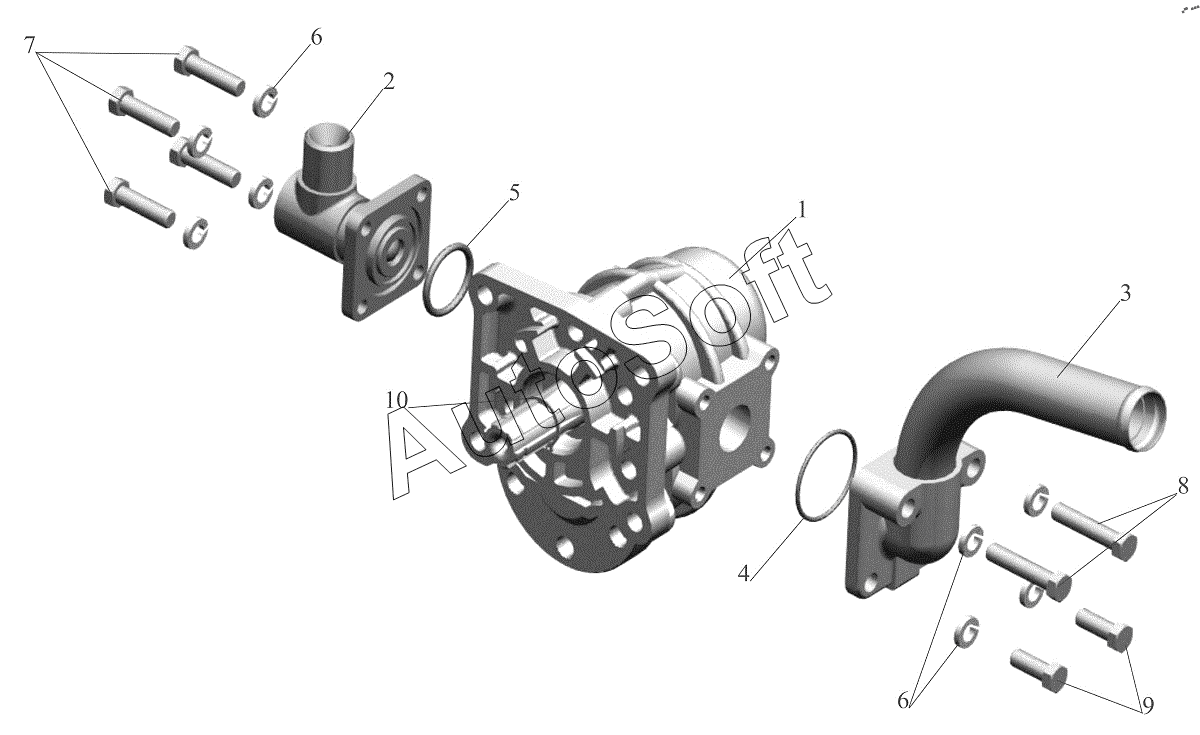 7
6
2
5
1
3
10
AutoSoft
4
8
6
9