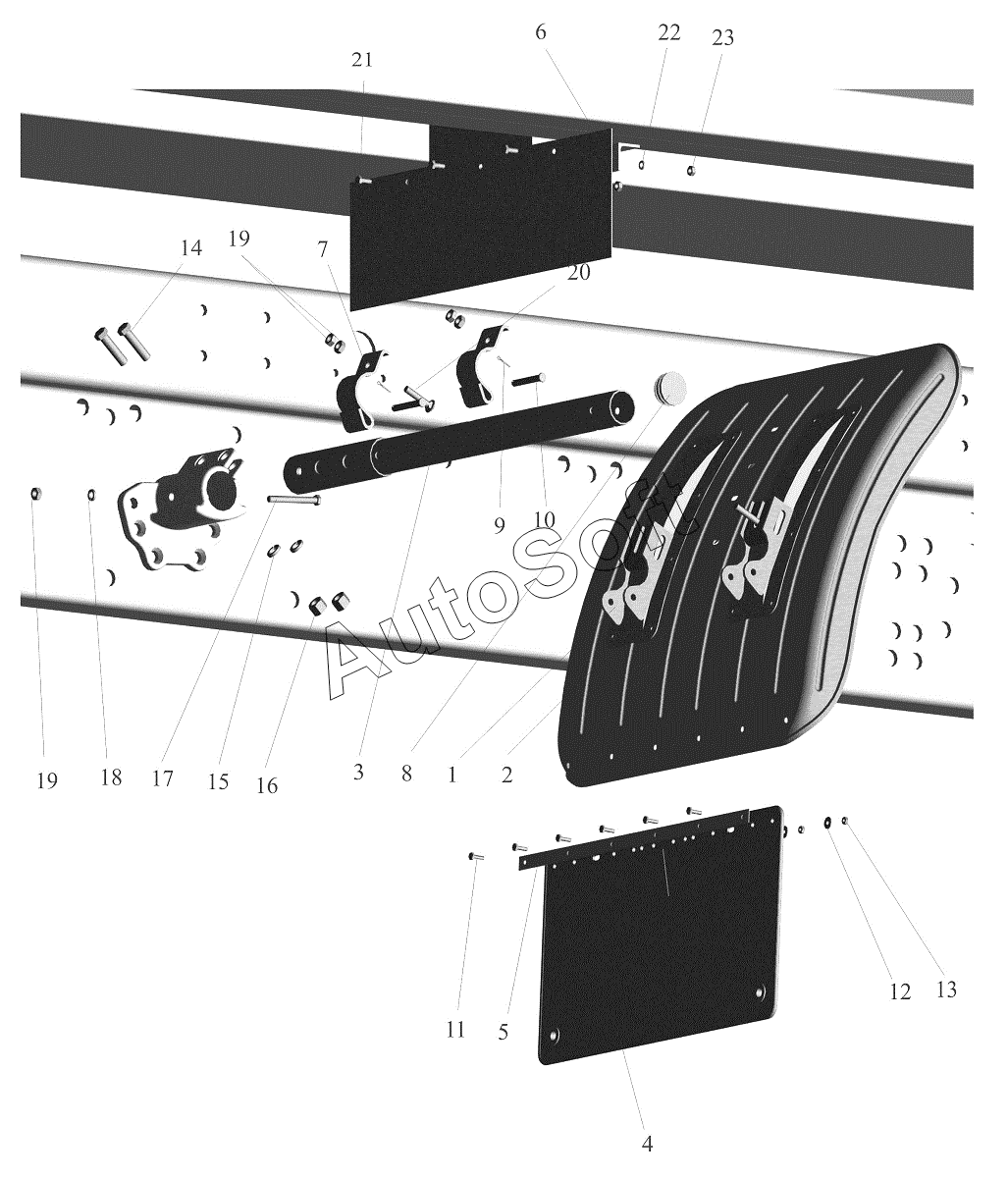 21
6
22
23
14
19
7
20
9
10
AutoSoft
19
18
17
15
16
3
8
1
2
11
5
12
13
4