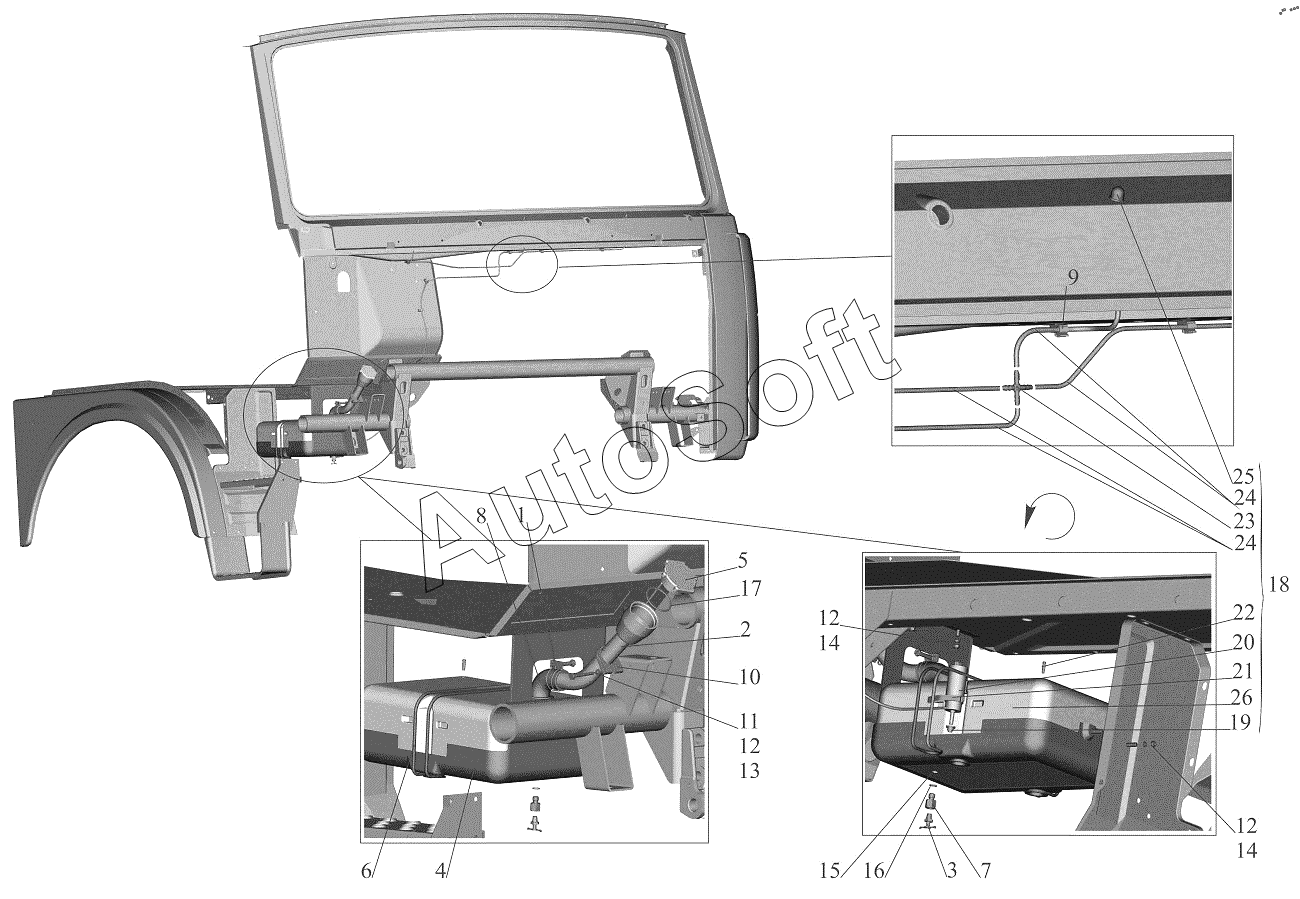 AutoSoft

9

25
24
23
24

18

8 1 5
17
2
10
11
12
13

6 4

12
14

22
20
21
26
19

12
14

15 16 3 7