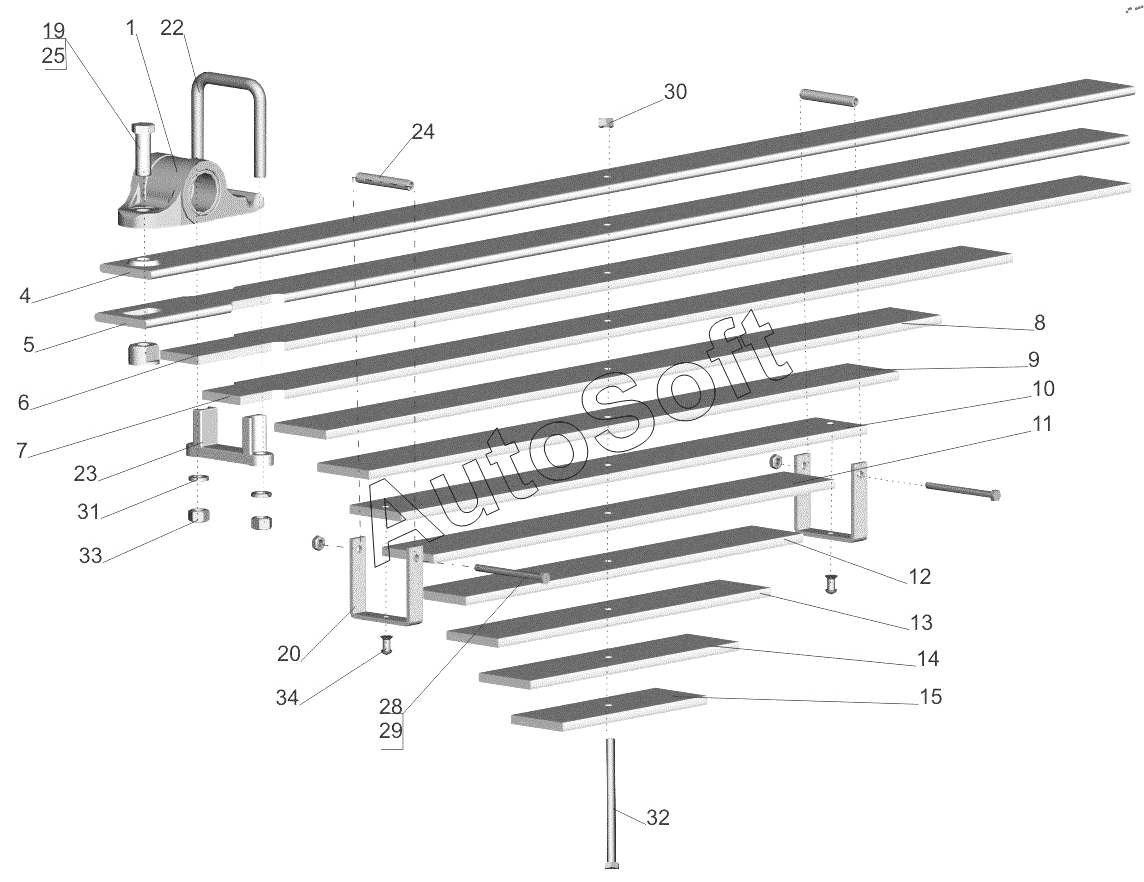 19
25
1
22
24
30
4
5
6
7
23
31
33
8
9
10
11
12
13
14
15
20
34
28
29
32
AutoSoft