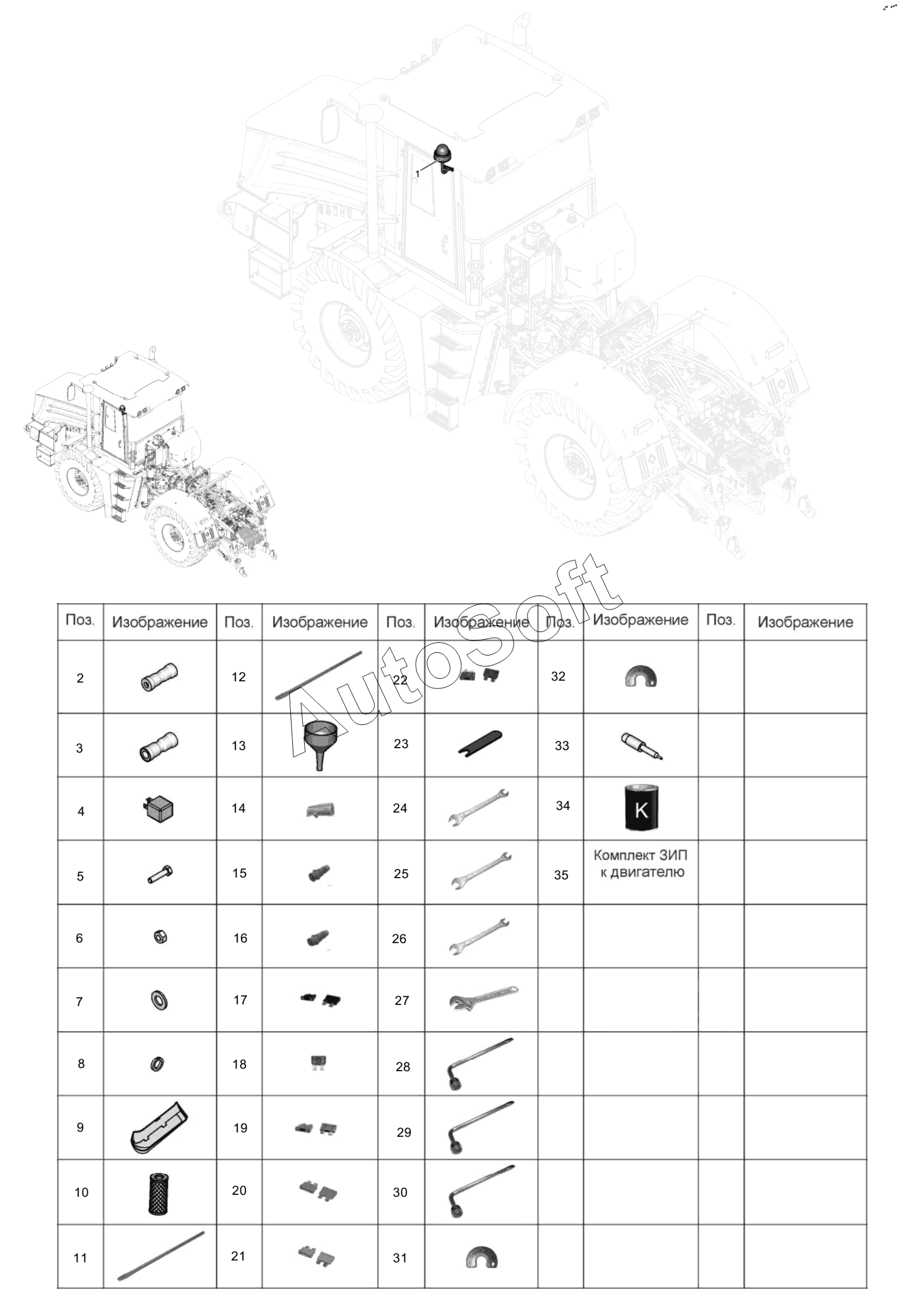 1

AutoSoft

| Поз. | Изображение | Поз. | Изображение | Поз. | Изображение | Поз. | Изображение | Поз. | Изображение |
|---|---|---|---|---|---|---|---|---|---|
| 2 | | 12 | | 22 | | 32 | | | |
| 3 | | 13 | | 23 | | 33 | | | |
| 4 | | 14 | | 24 | | 34 | K | | |
| 5 | | 15 | | 25 | | 35 | Комплект ЗИП к двигателю | | |
| 6 | | 16 | | 26 | | | | | |
| 7 | | 17 | | 27 | | | | | |
| 8 | | 18 | | 28 | | | | | |
| 9 | | 19 | | 29 | | | | | |
| 10 | | 20 | | 30 | | | | | |
| 11 | | 21 | | 31 | | | | | |