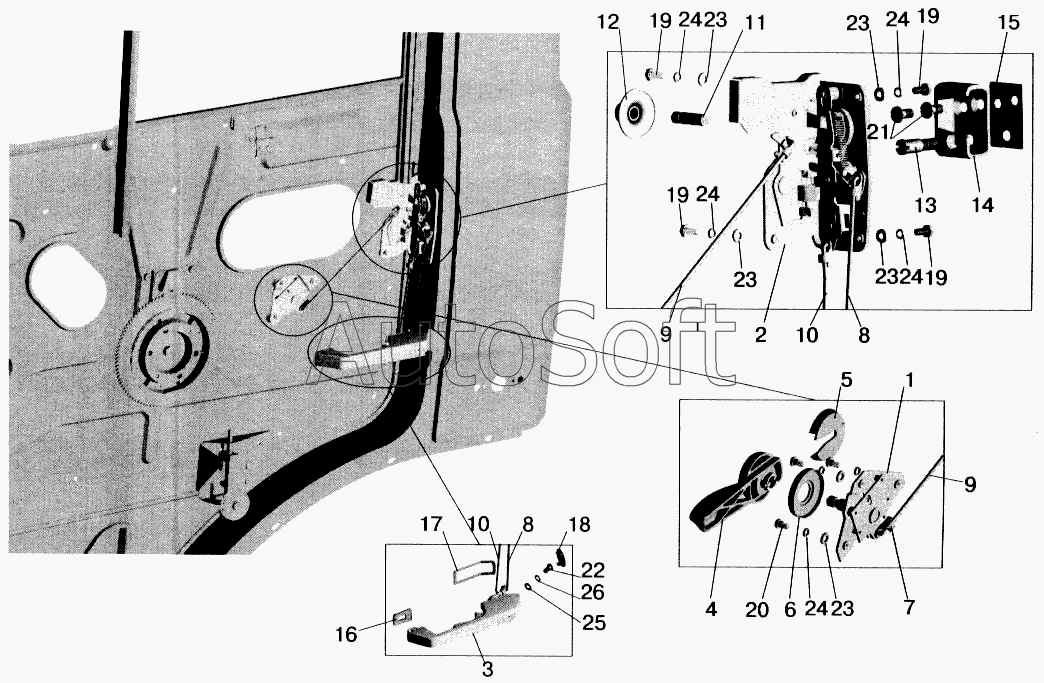 12 19 24 23 11

23 24 19 15

21

13 14

19 24

23

23 24 19

9 2 10 8

AutoSoft

5 1

9

4 20 6 24 23 7

17 10 8 18

22

26

25

16

3