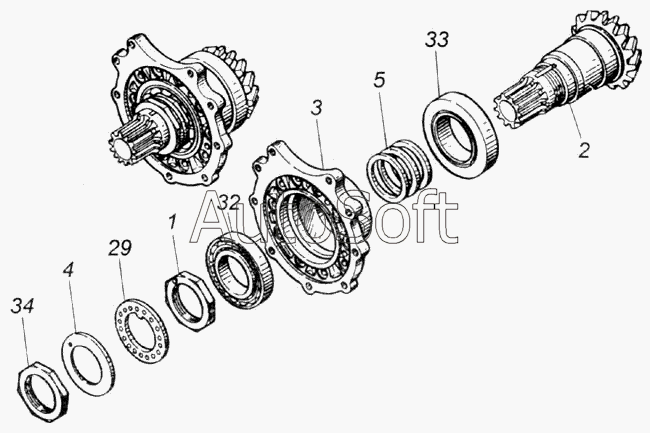 33
5
3
2
32
AutoSoft
1
29
4
34