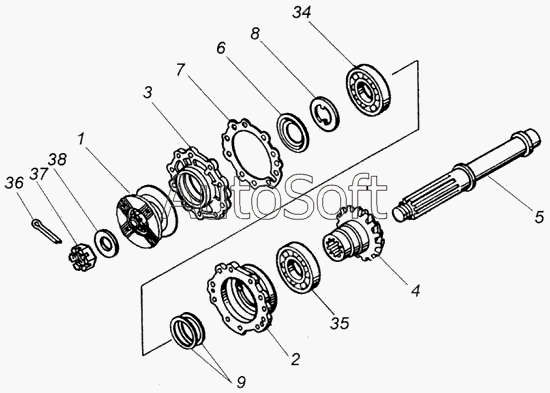 34
8
6
7
3
1
38
37
36
AutoSoft
5
4
35
2
9