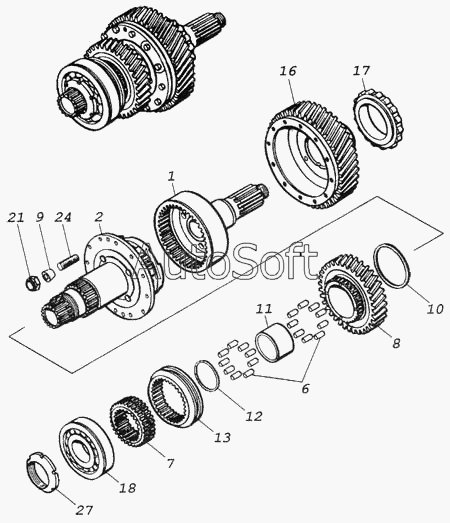 16
17
1
21
9
24
2
AutoSoft
10
11
8
6
12
13
7
18
27