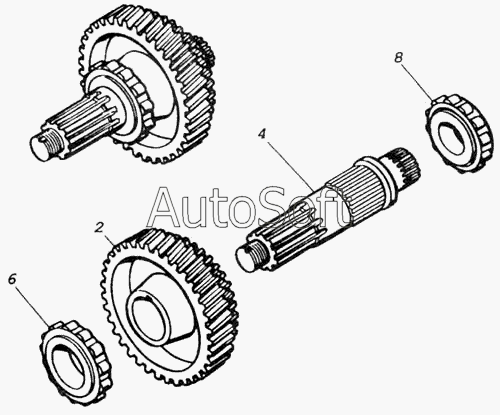 8

4

AutoSoft

2

6