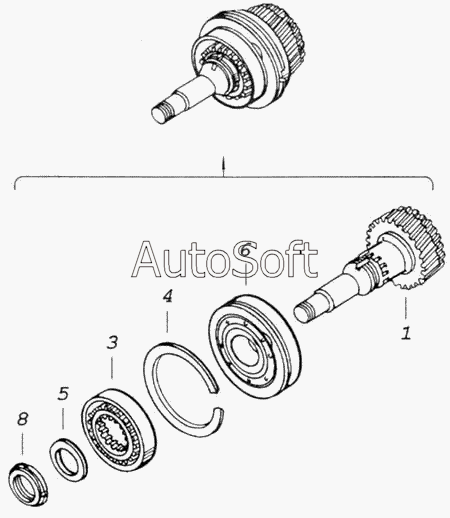 AutoSoft

6

4

1

3

5

8