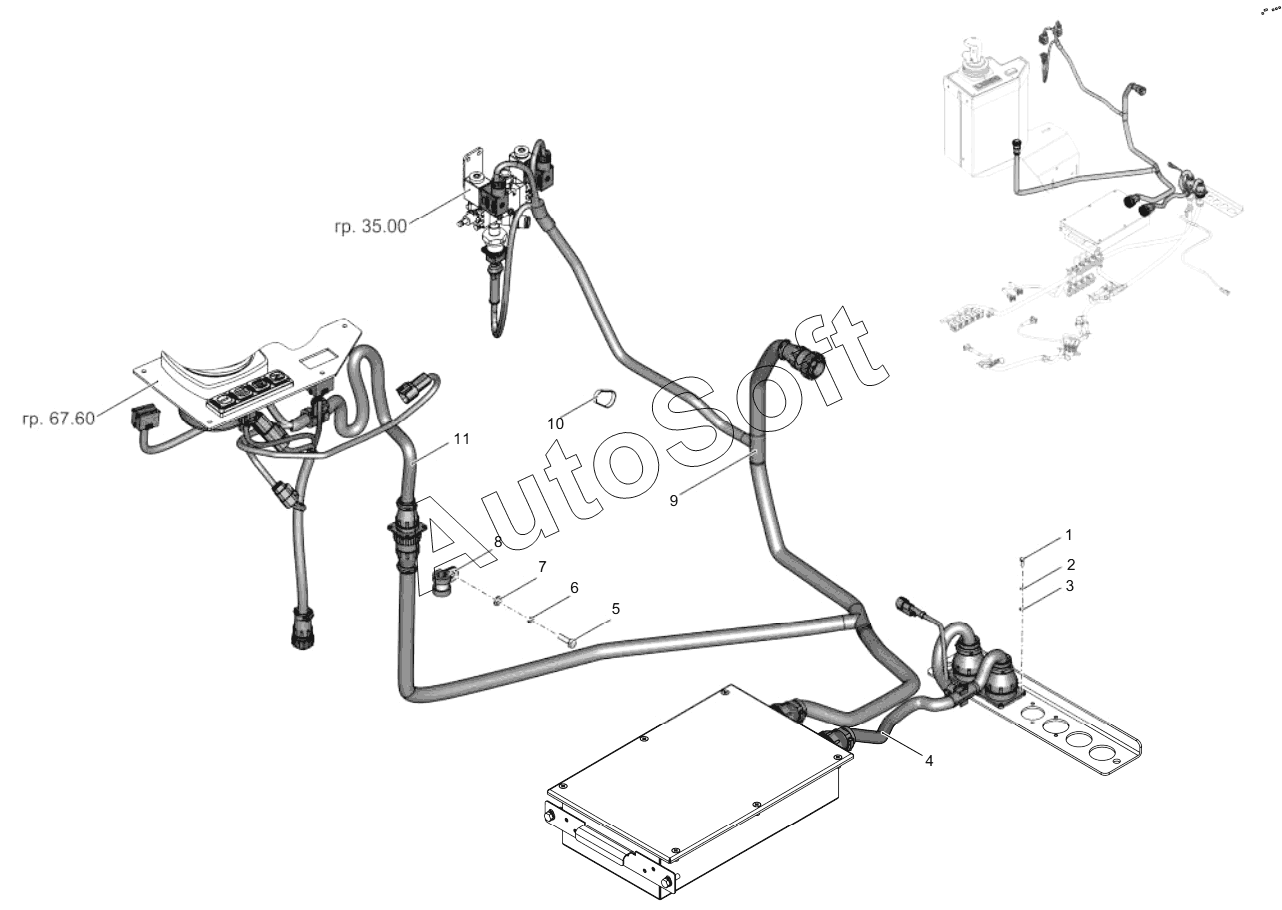 гр. 35.00

гр. 67.60

AutoSoft

10

11

9

8

7

6

5

1

2

3

4