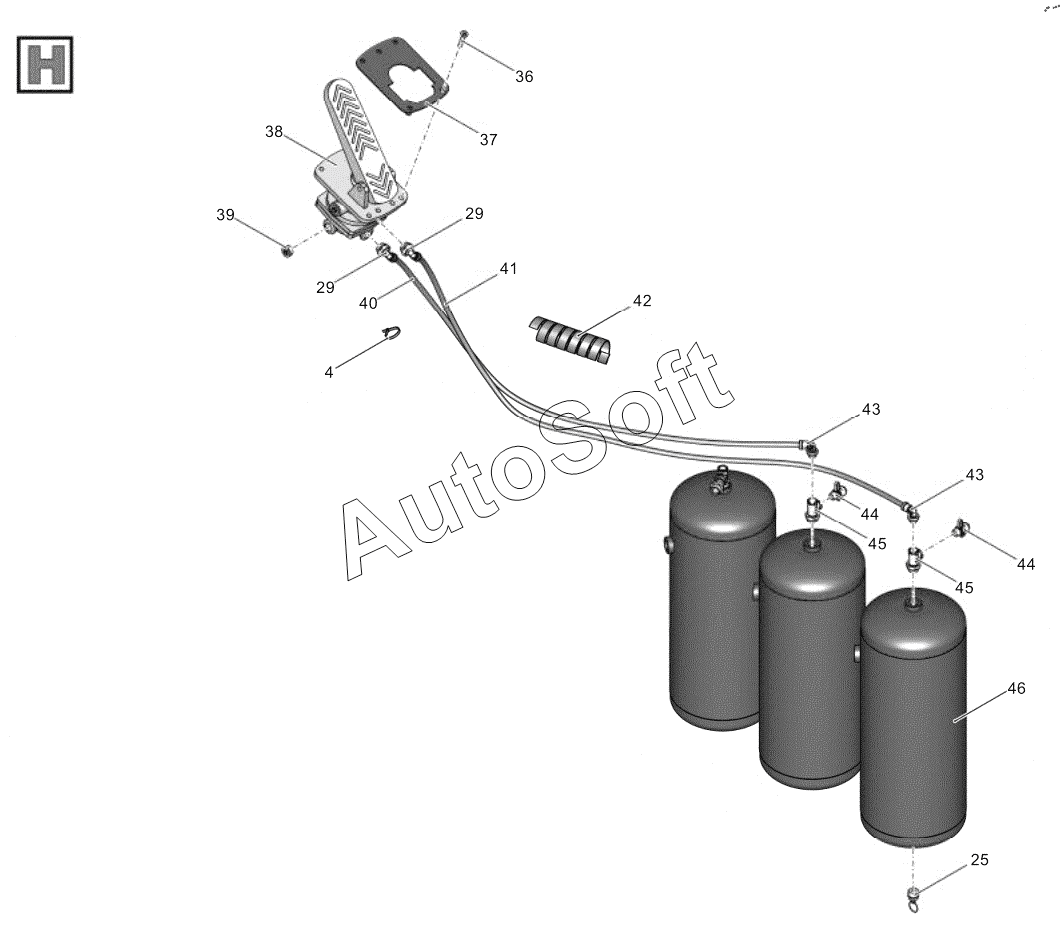 H

36

37

38

39

29

29

40

41

42

4

AutoSoft

43

43

44

45

44

45

46

25