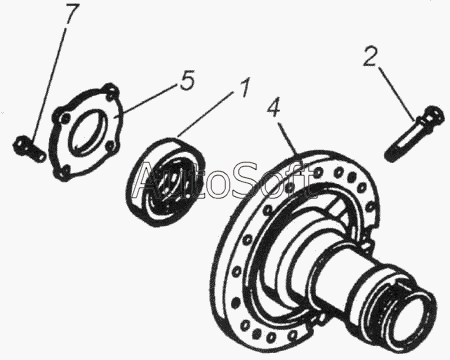 7
5
1
4
2
AutoSoft