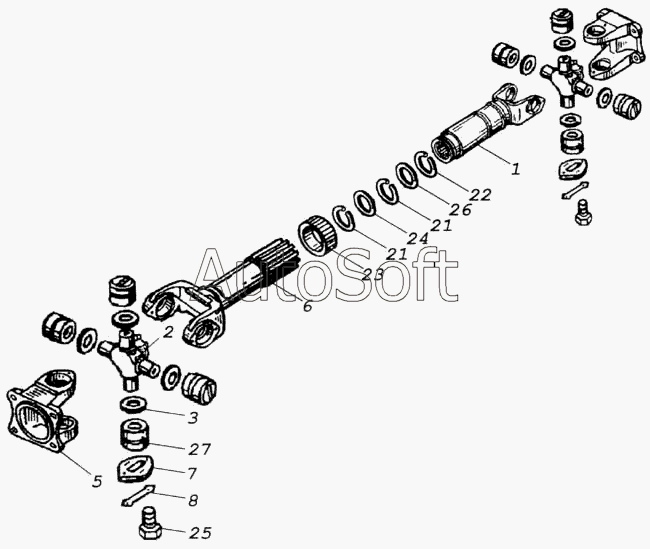 1
22
26
21
24
21
23
AutoSoft
6
2
3
27
7
8
25
5