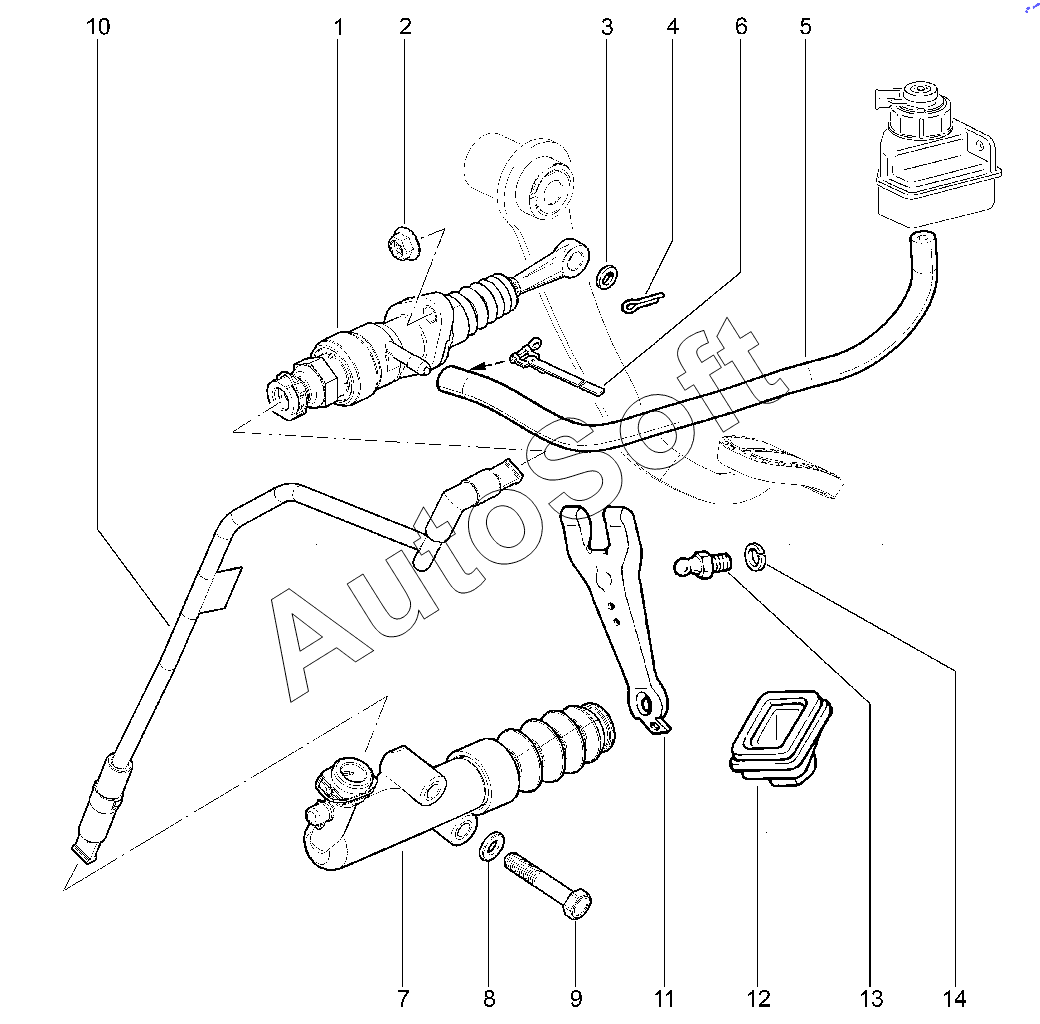 10
1
2
3
4
6
5
AutoSoft
7
8
9
11
12
13
14