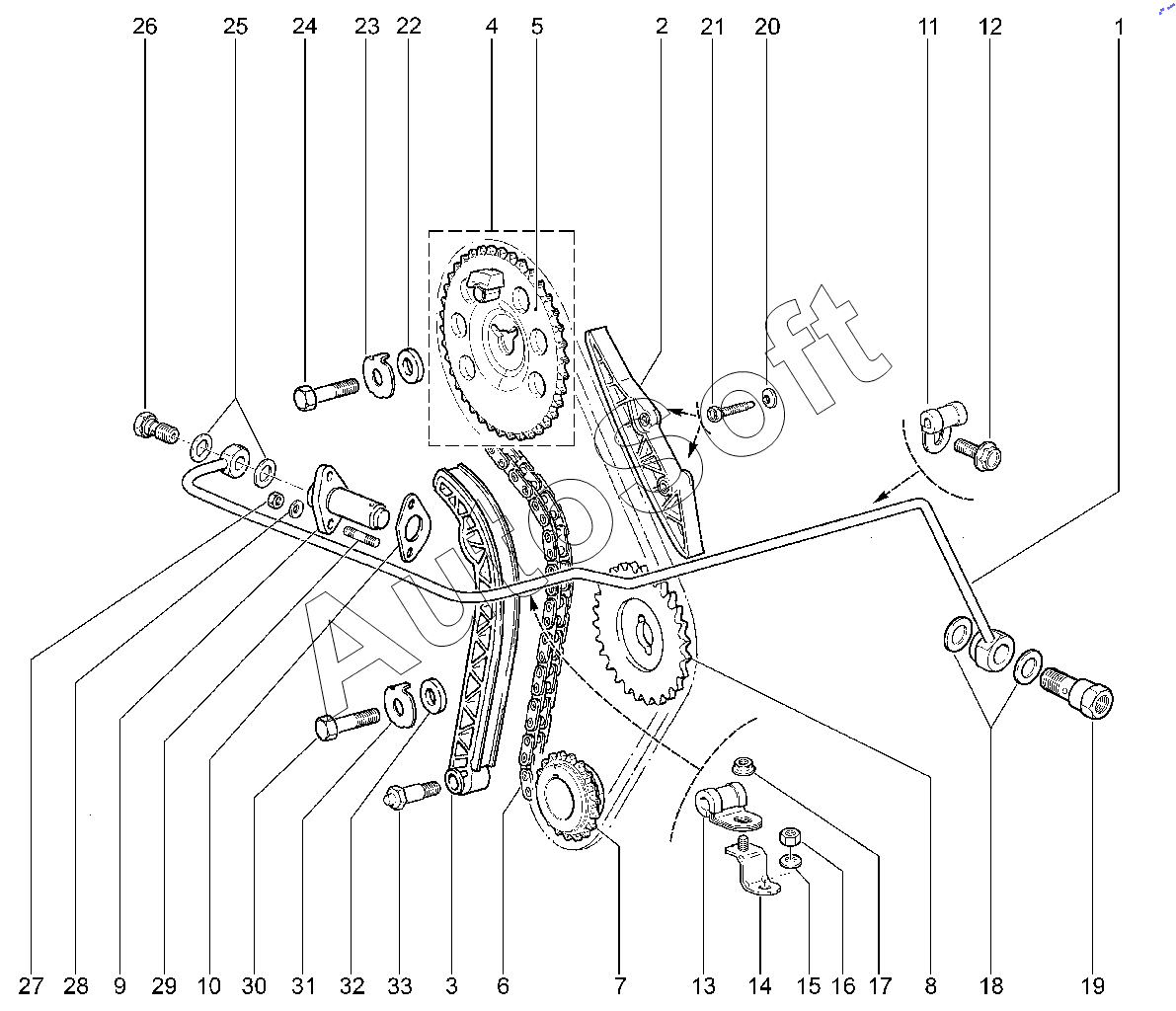 26 25 24 23 22 4 5 2 21 20 11 12 1

AutoSoft

27 28 9 29 10 30 31 32 33 3 6 7 13 14 15 16 17 8 18 19