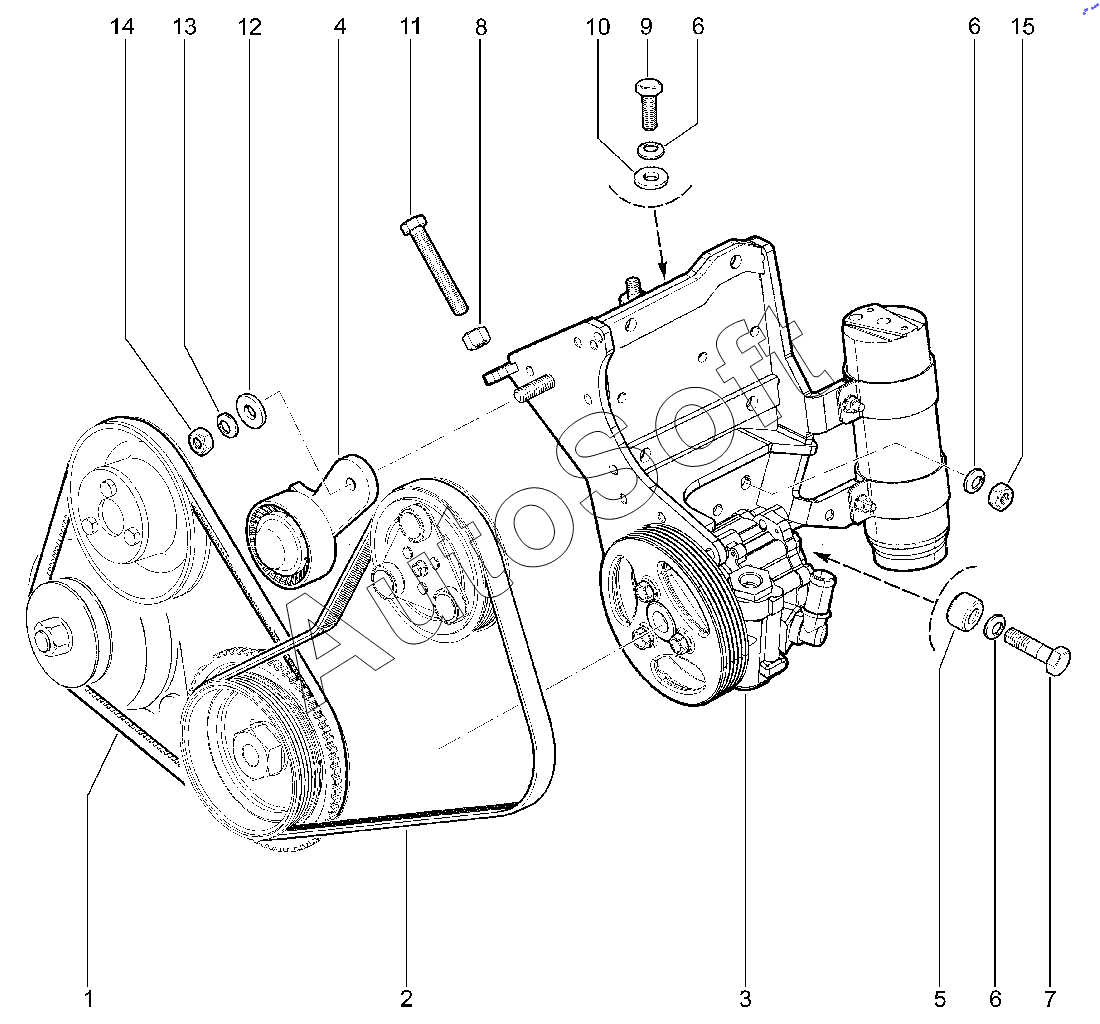 14 13 12 4 11 8 10 9 6 6 15

AutoSoft

1 2 3 5 6 7