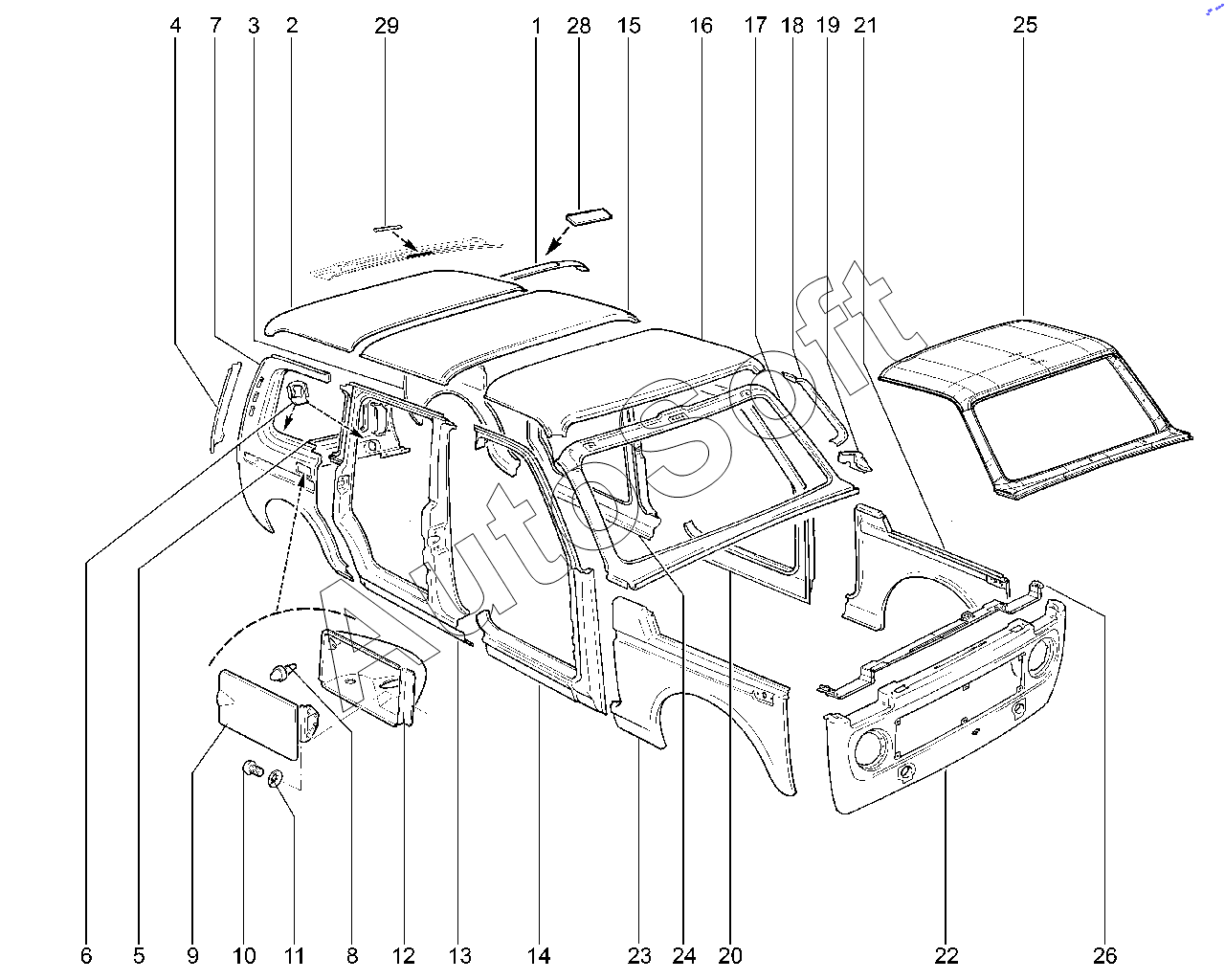 4 7 3 2 29 1 28 15 16 17 18 19 21 25

AutoSoft

6 5 9 10 11 8 12 13 14 23 24 20 22 26