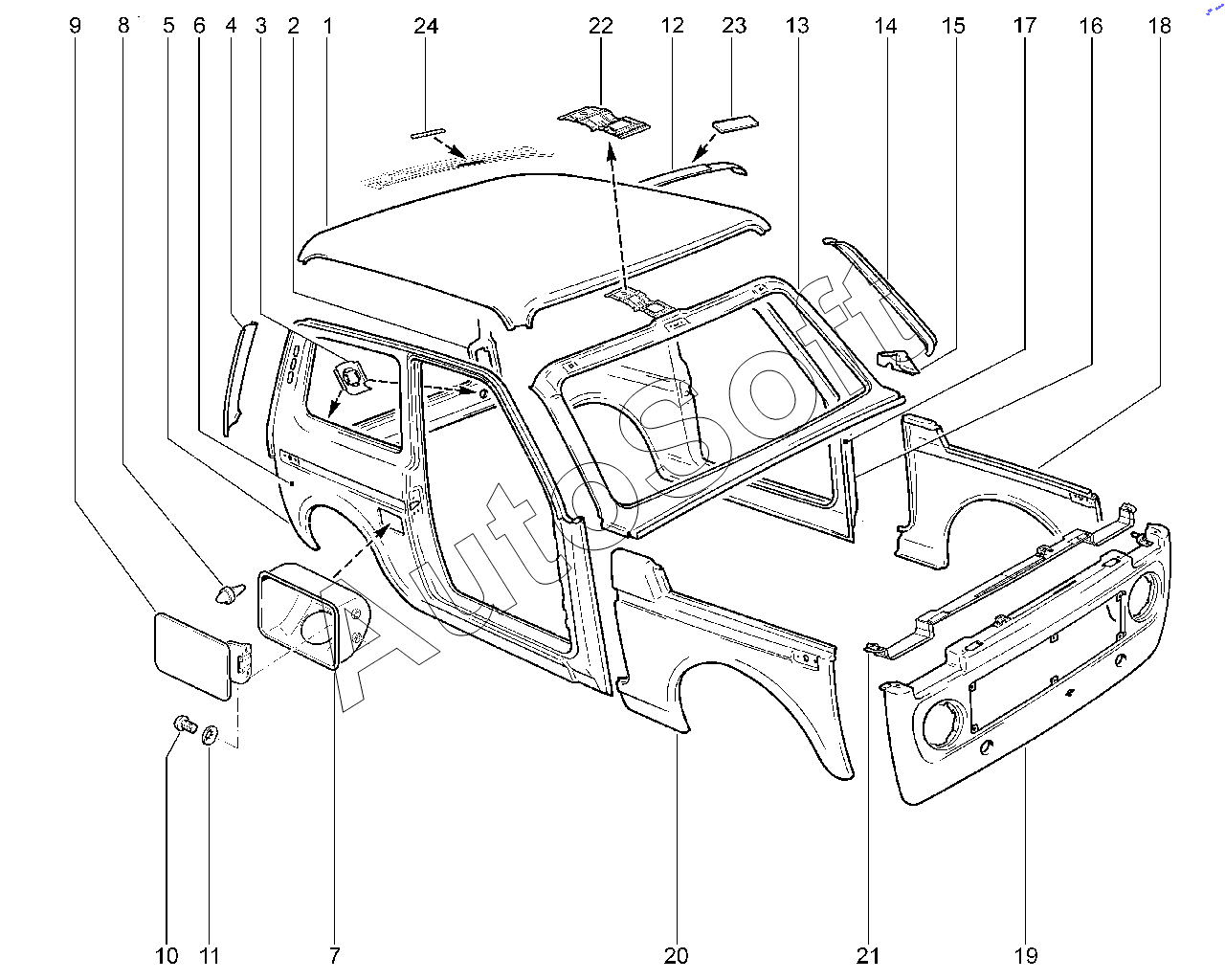 9 8 5 6 4 3 2 1 24 22 12 23 13 14 15 17 16 18

AutoSoft

10 11 7 20 21 19