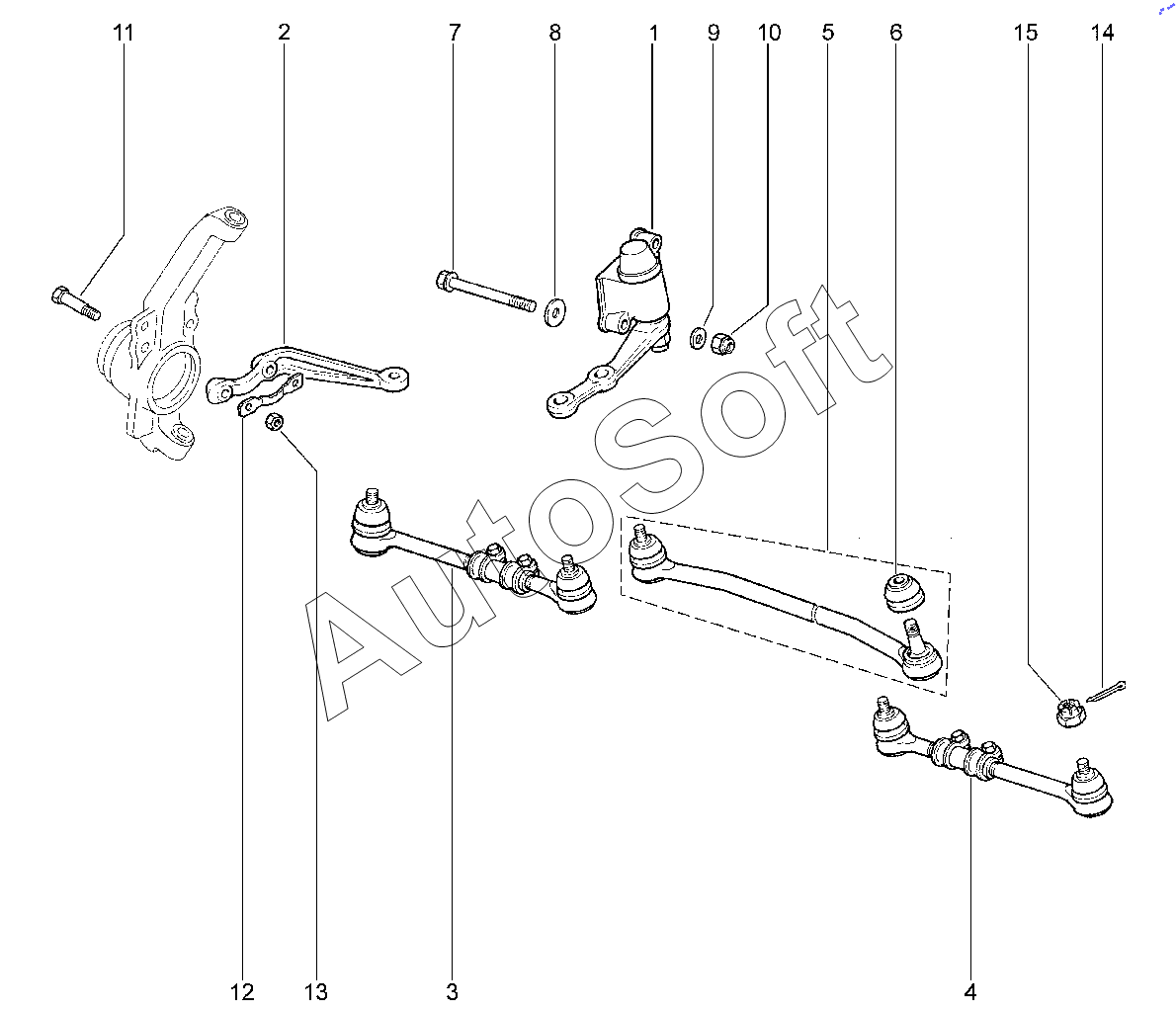 11 2 7 8 1 9 10 5 6 15 14

AutoSoft

12 13 3 4