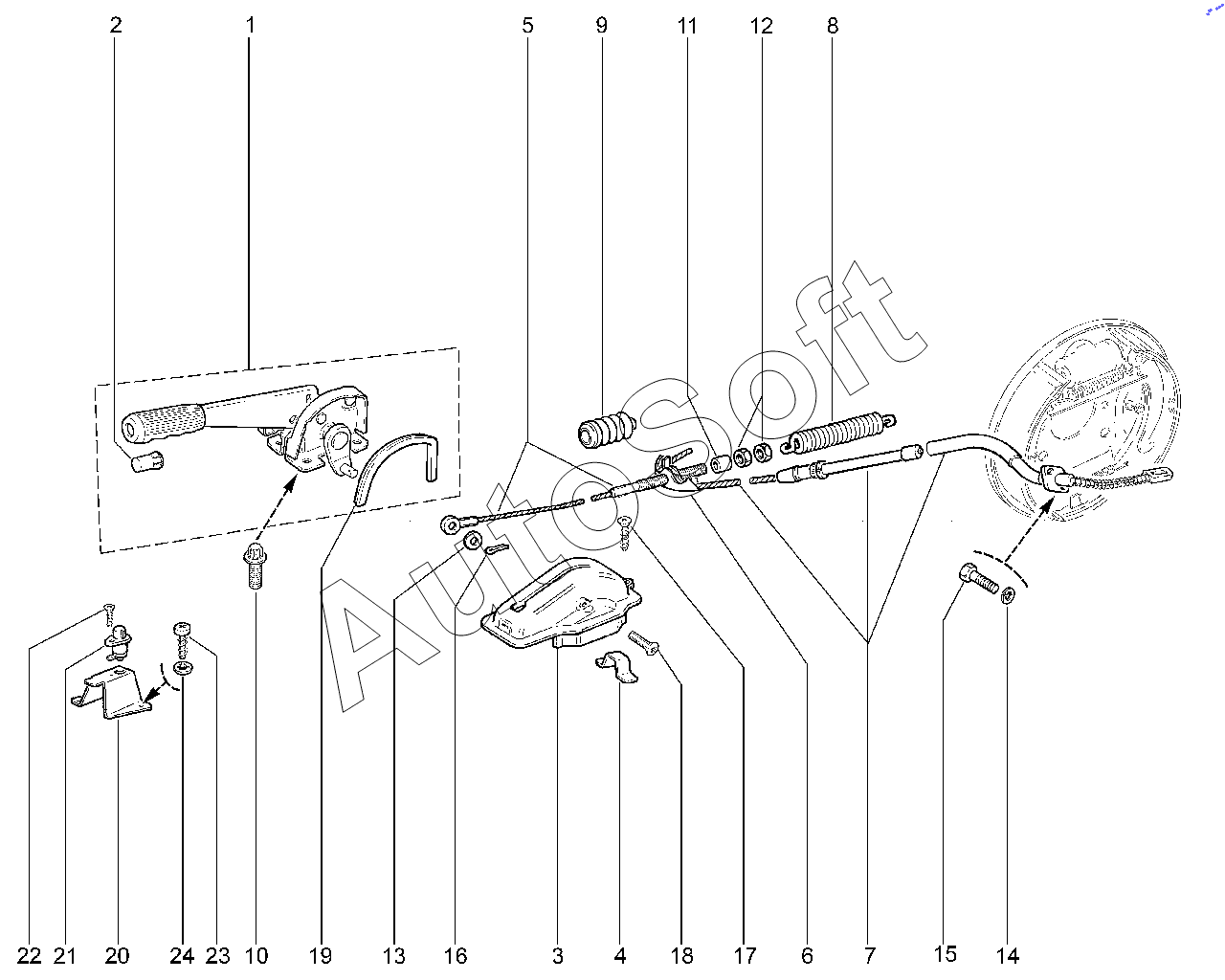 2 1 5 9 11 12 8

AutoSoft

22 21 20 24 23 10 19 13 16 3 4 18 17 6 7 15 14