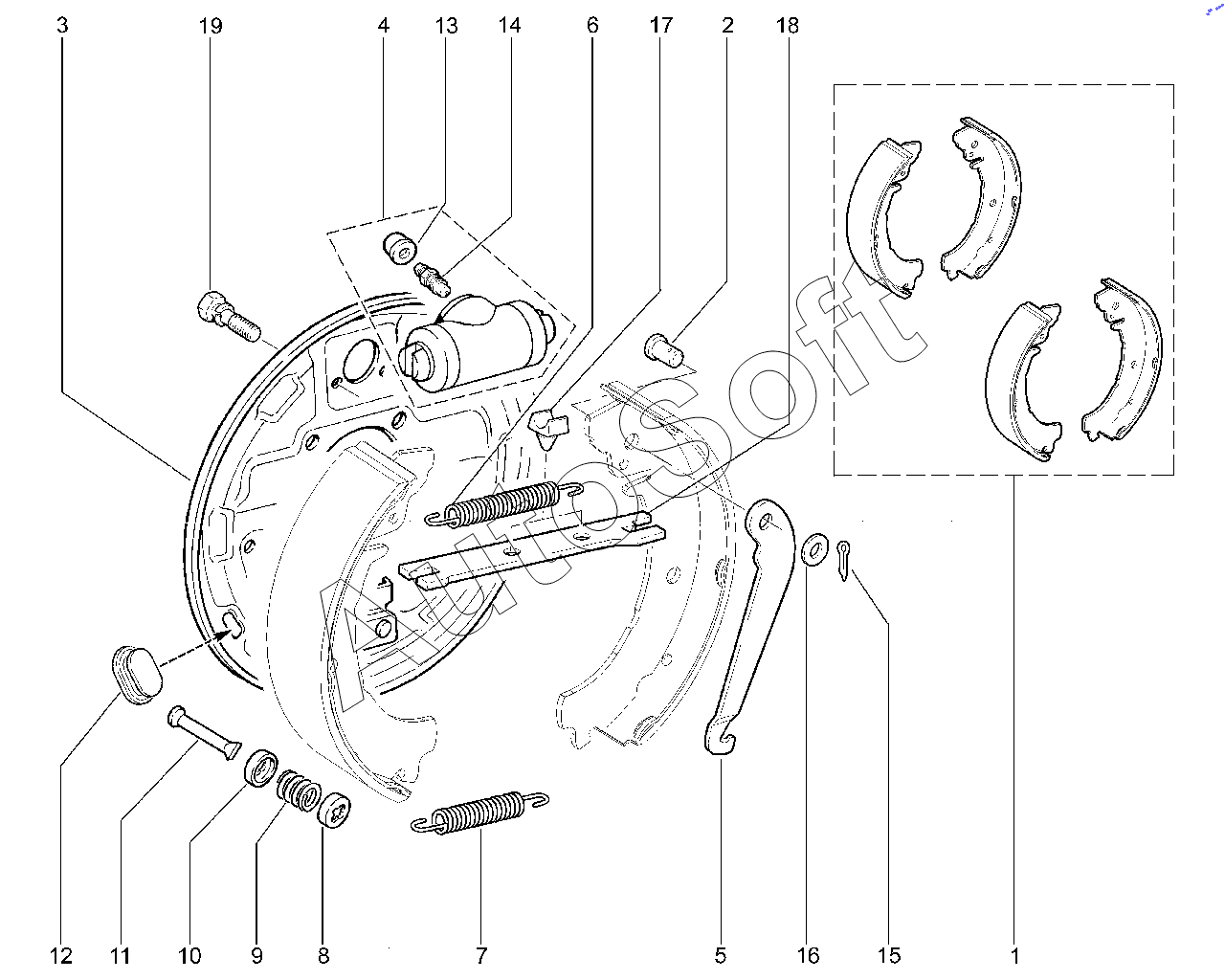 3 19 4 13 14 6 17 2 18

AutoSoft

12 11 10 9 8 7 5 16 15 1