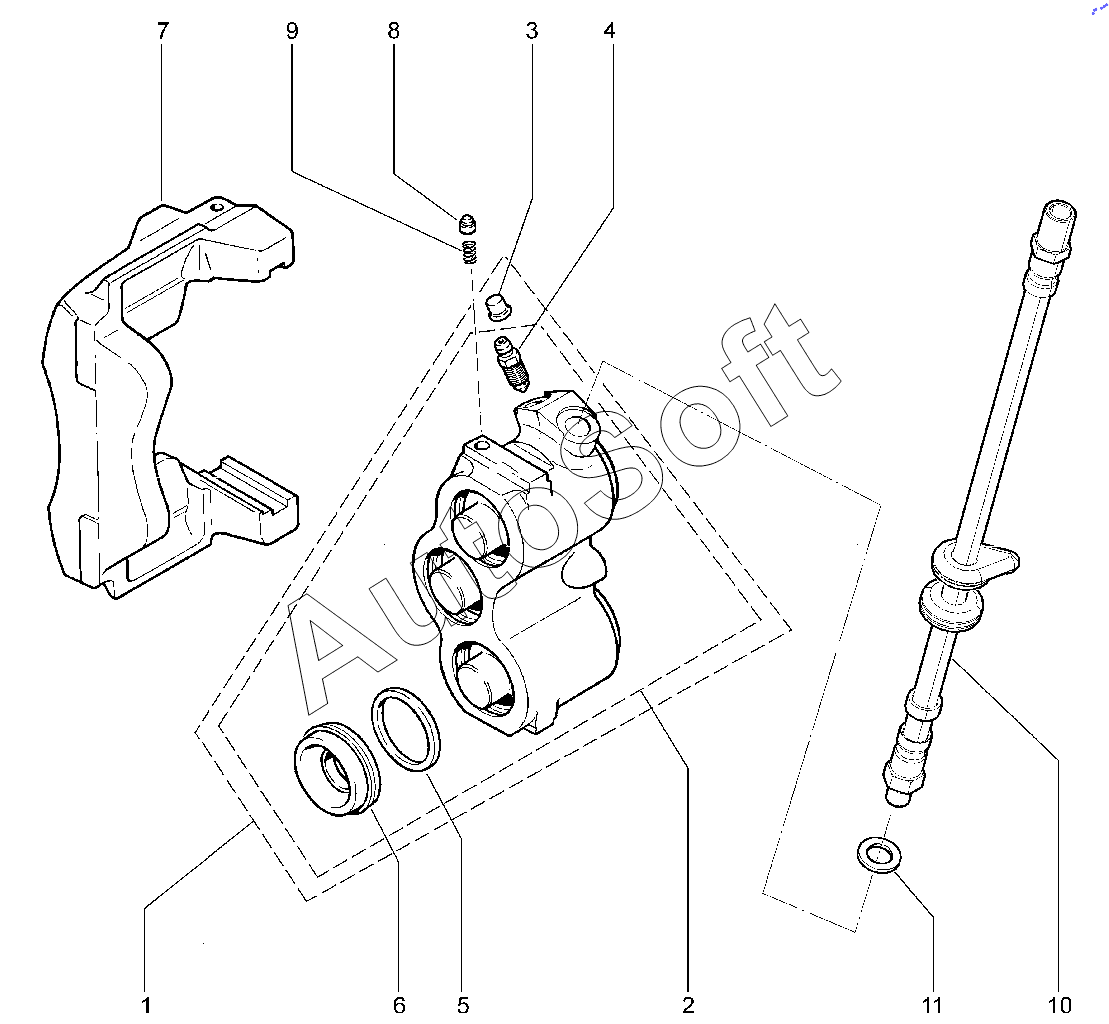 7 9 8 3 4

AutoSoft

1 6 5 2 11 10