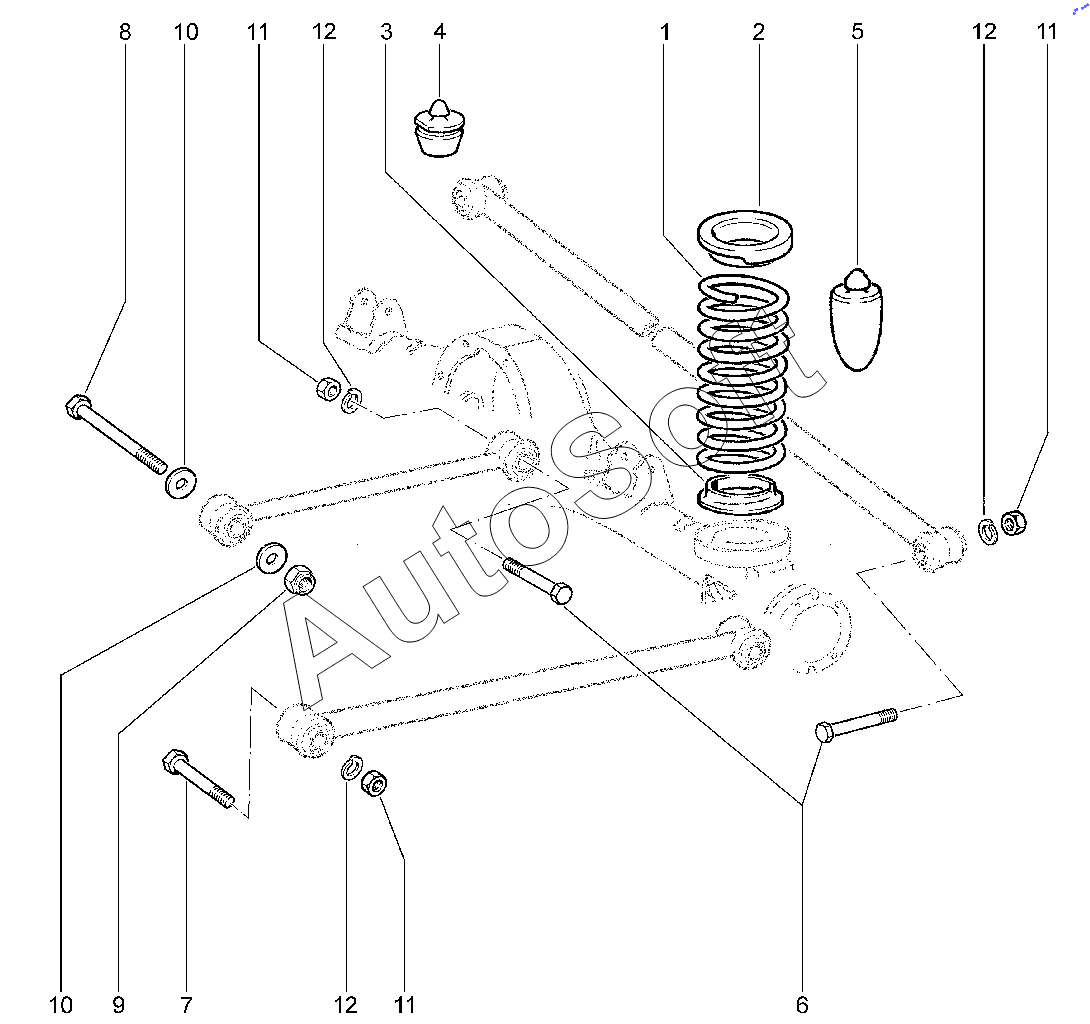 8 10 11 12 3 4 1 2 5 12 11

AutoSoft

10 9 7 12 11 6