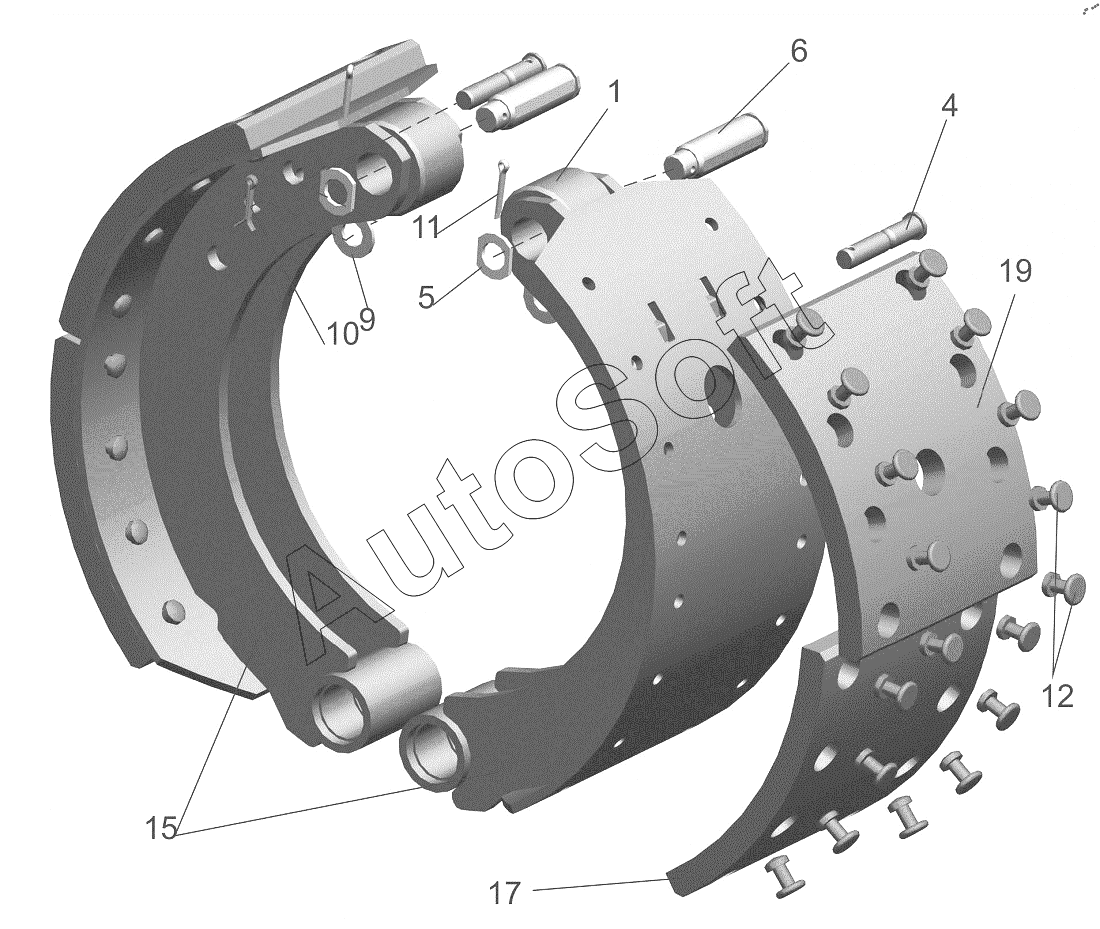 6
1
4
11
19
5
10
9
AutoSoft
12
15
17