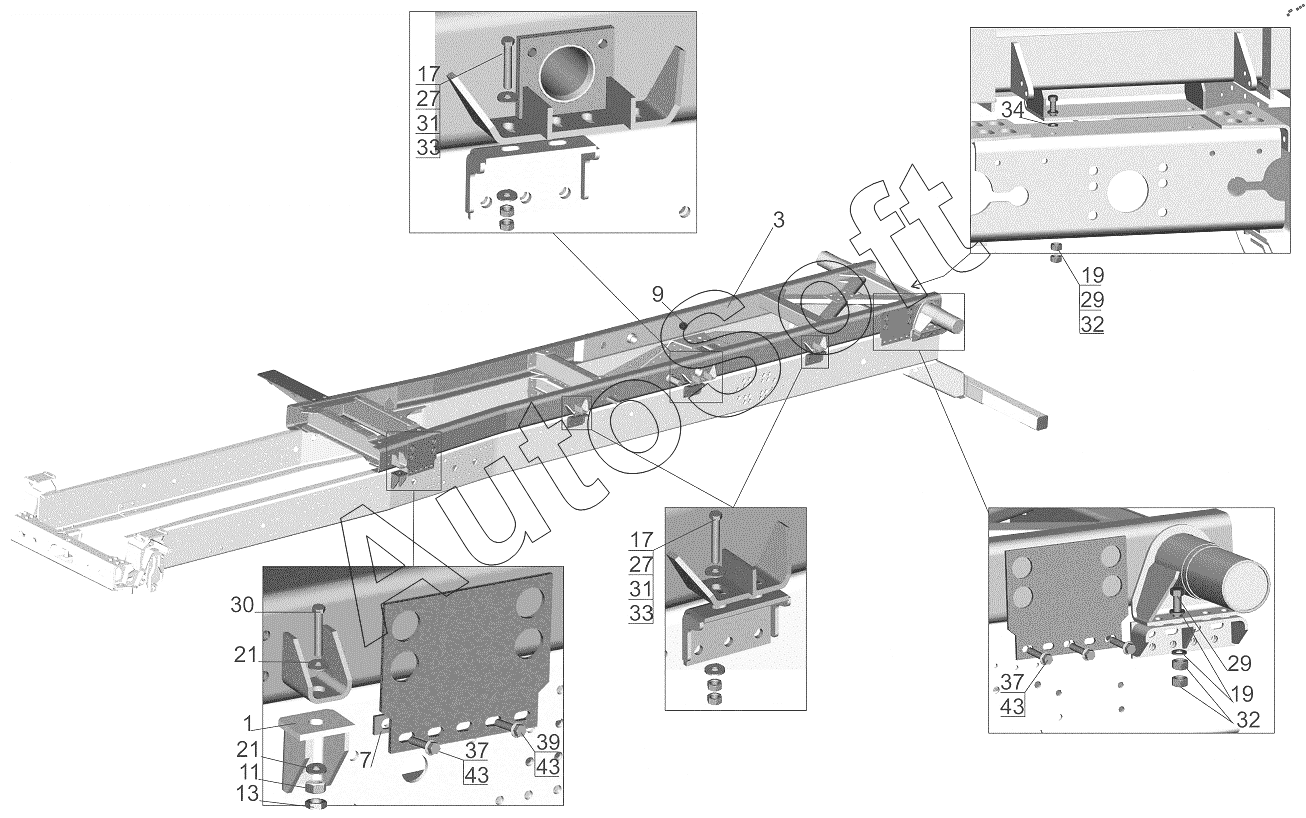 17
27
31
33

34

19
29
32

3
9

AutoSoft

17
27
31
33

30
21
1
21
11
13
7
37
43
39
43

37
43
29
19
32