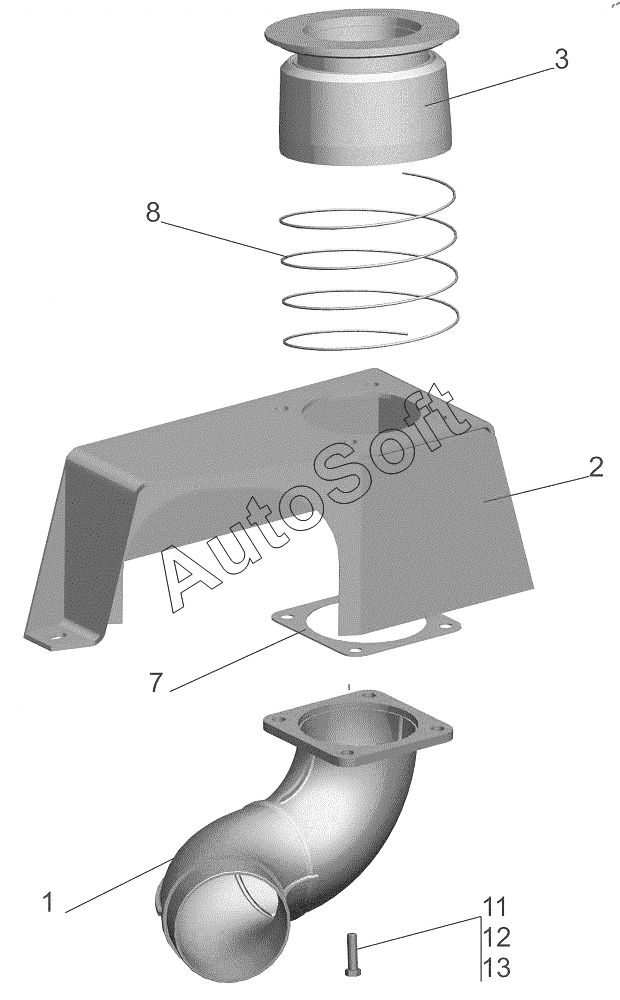 3
8
AutoSoft
2
7
1
11
12
13