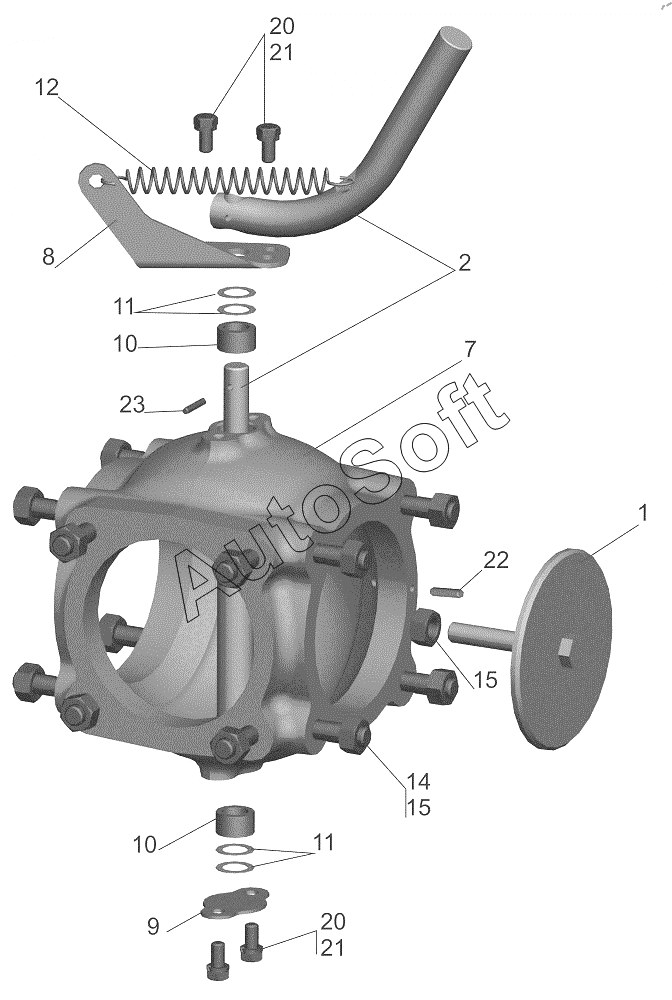 20
21
12
8
2
11
10
7
23
AutoSoft
1
22
15
14
15
10
11
9
20
21