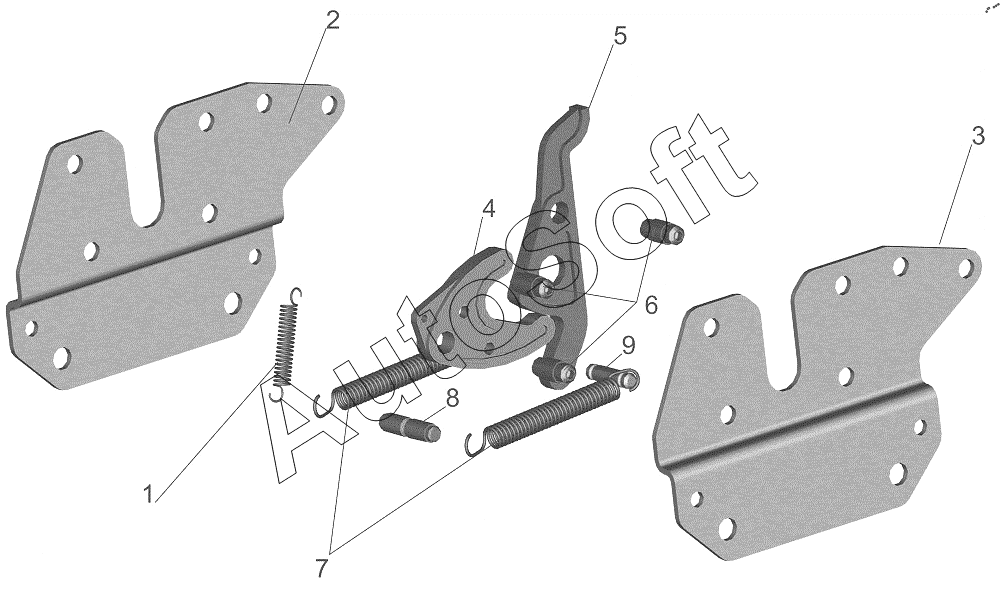 2
5
3
4
6
9
8
1
7
AutoSoft