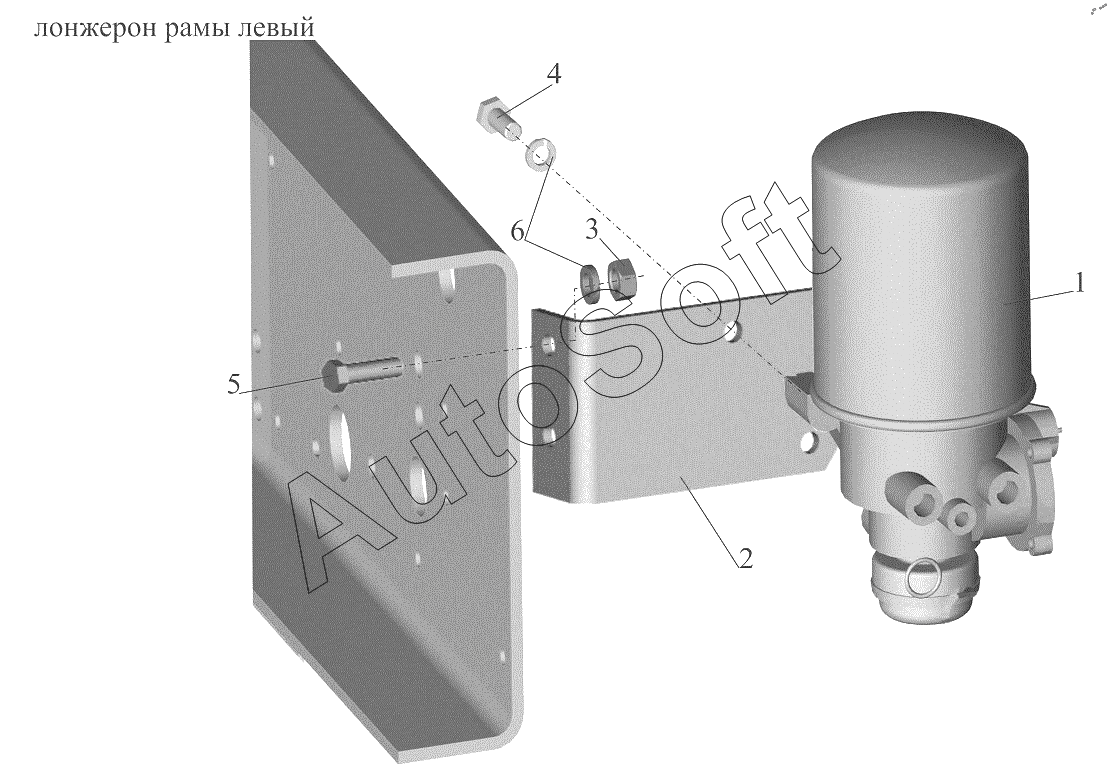 лонжерон рамы левый

4

6

3

1

5

2

AutoSoft