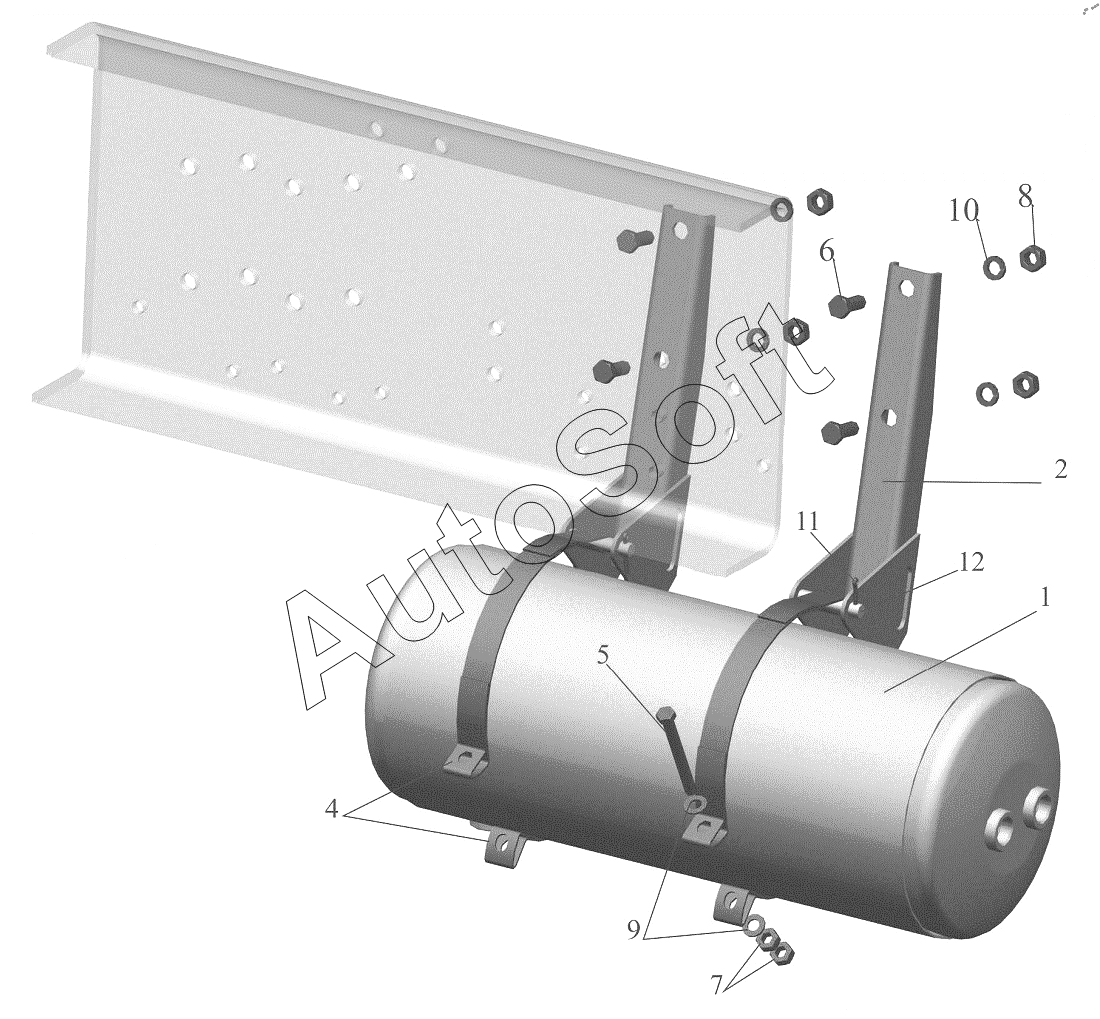 10
8
6
2
11
12
1
5
4
9
7
AutoSoft