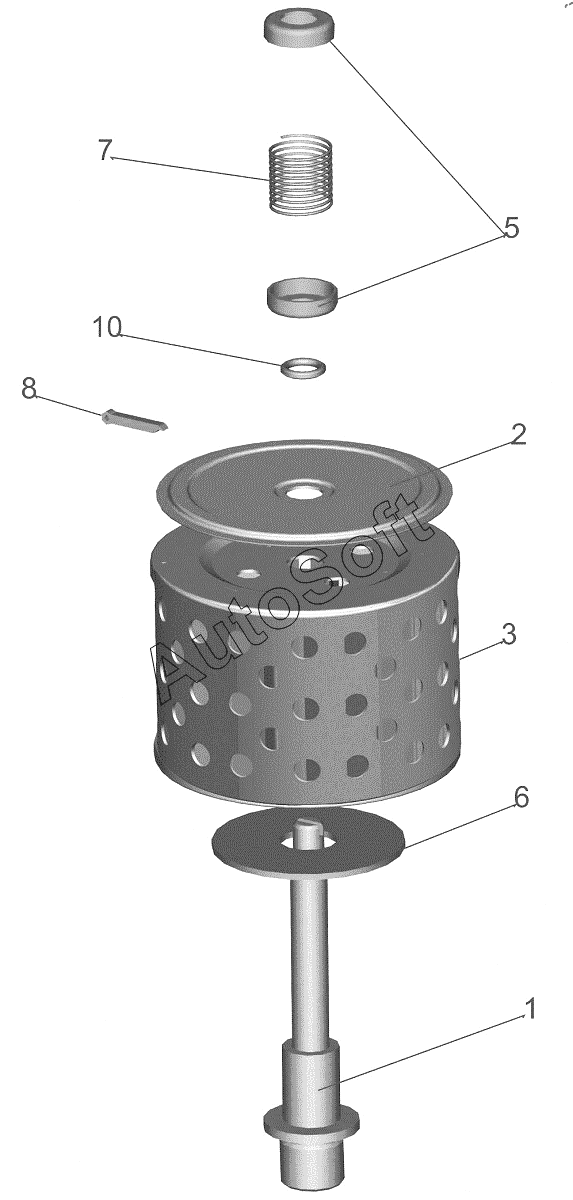 7

5

10

8

2

AutoSoft

3

6

1