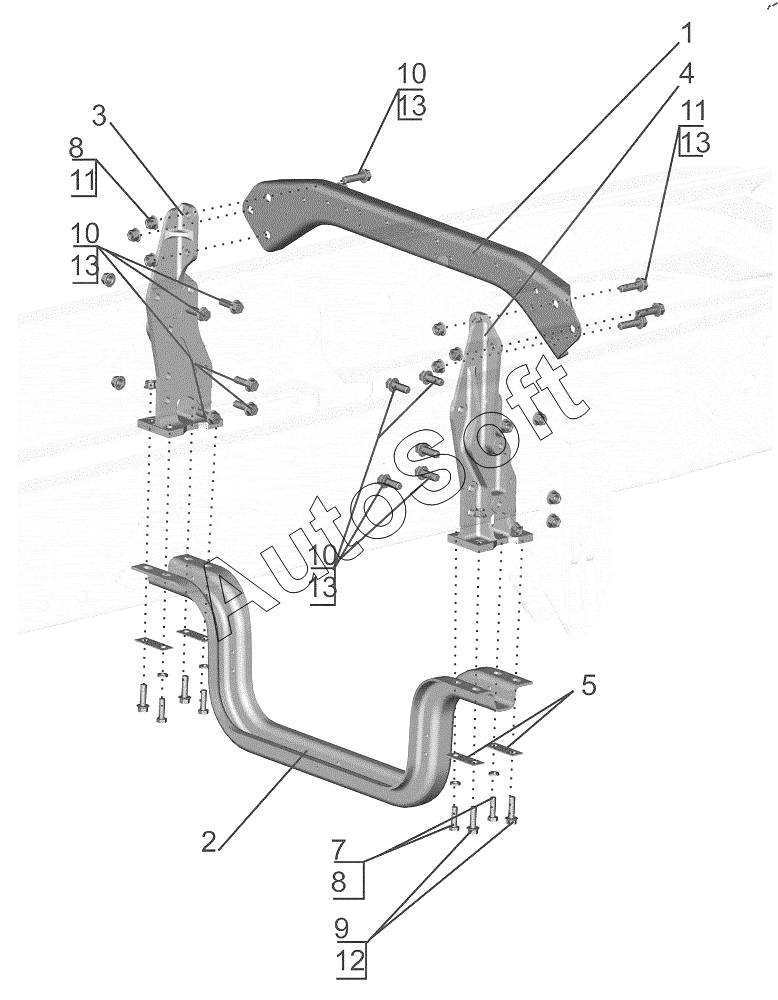 1
4
10
13
11
13
3
8
11
10
13
AutoSoft
10
13
5
2
7
8
9
12