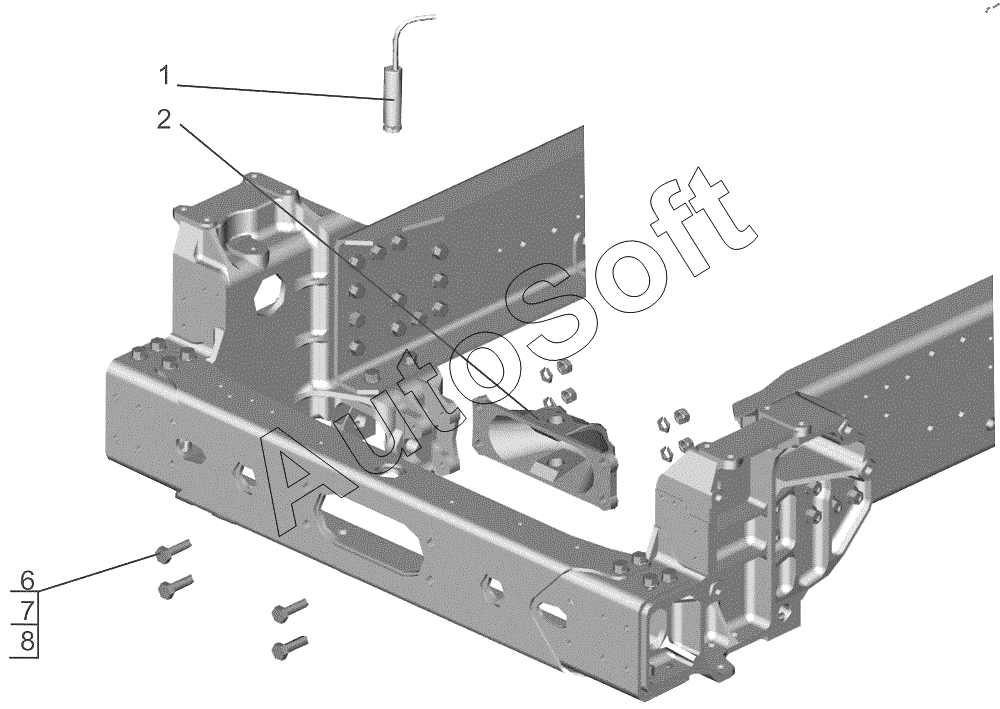 1
2
AutoSoft
6
7
8