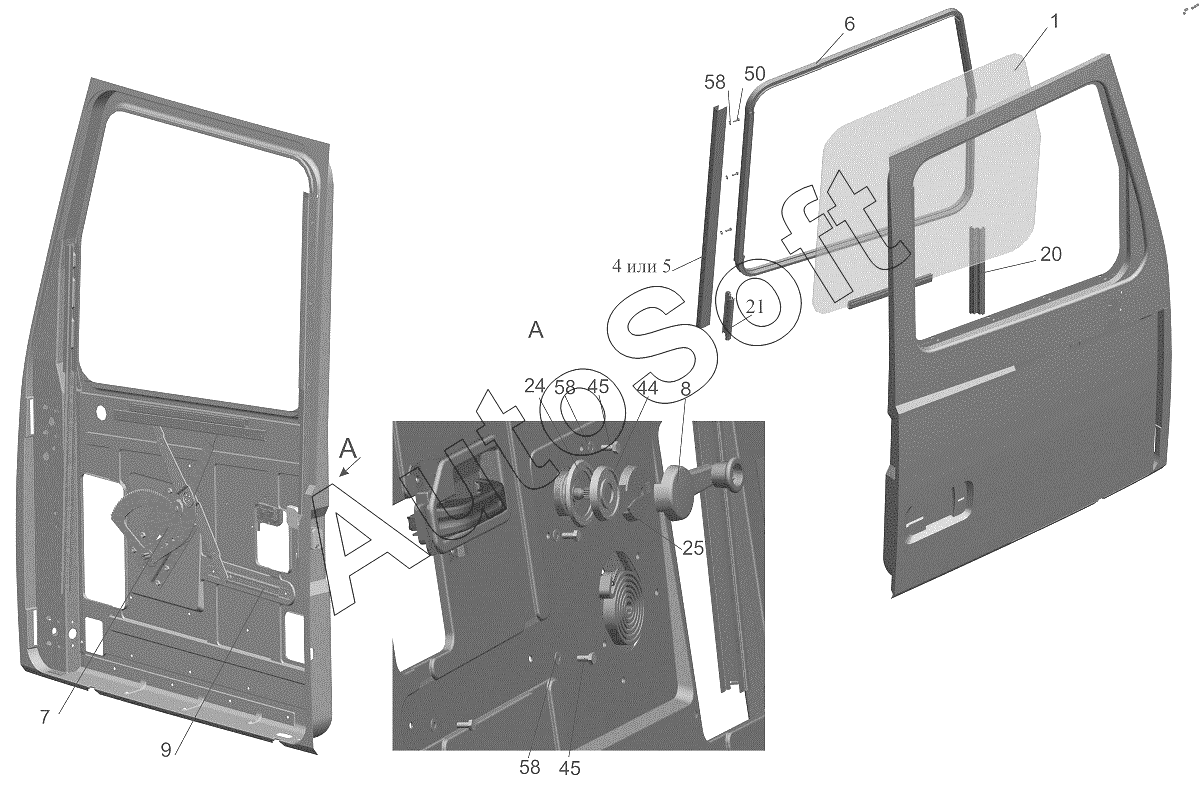 6
1
58
50
4 или 5
20
21
A
24 58 45
44
8
A
25
7
9
58
45
AutoSoft